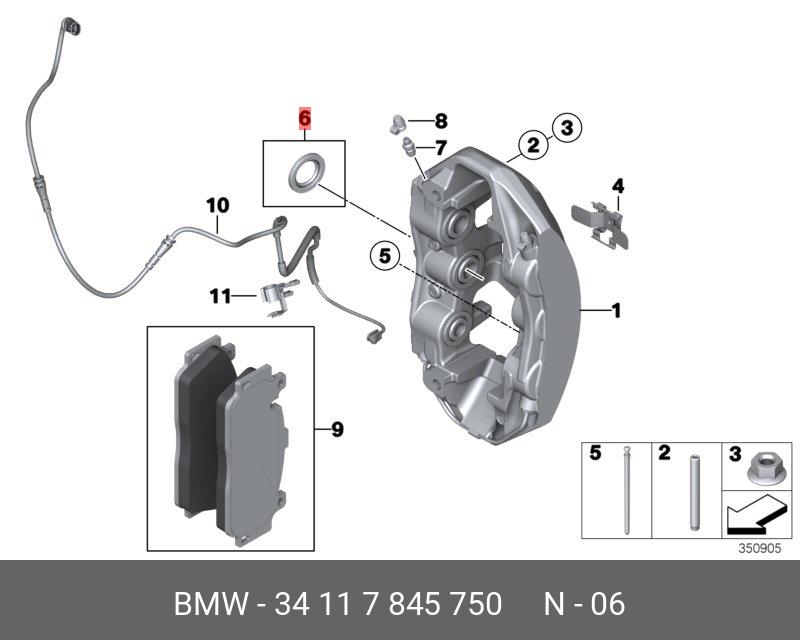 6
8
7
2
3
4
10
5
11
1
9
5
2
3
350905

BMW - 34 11 7 845 750     N - 06