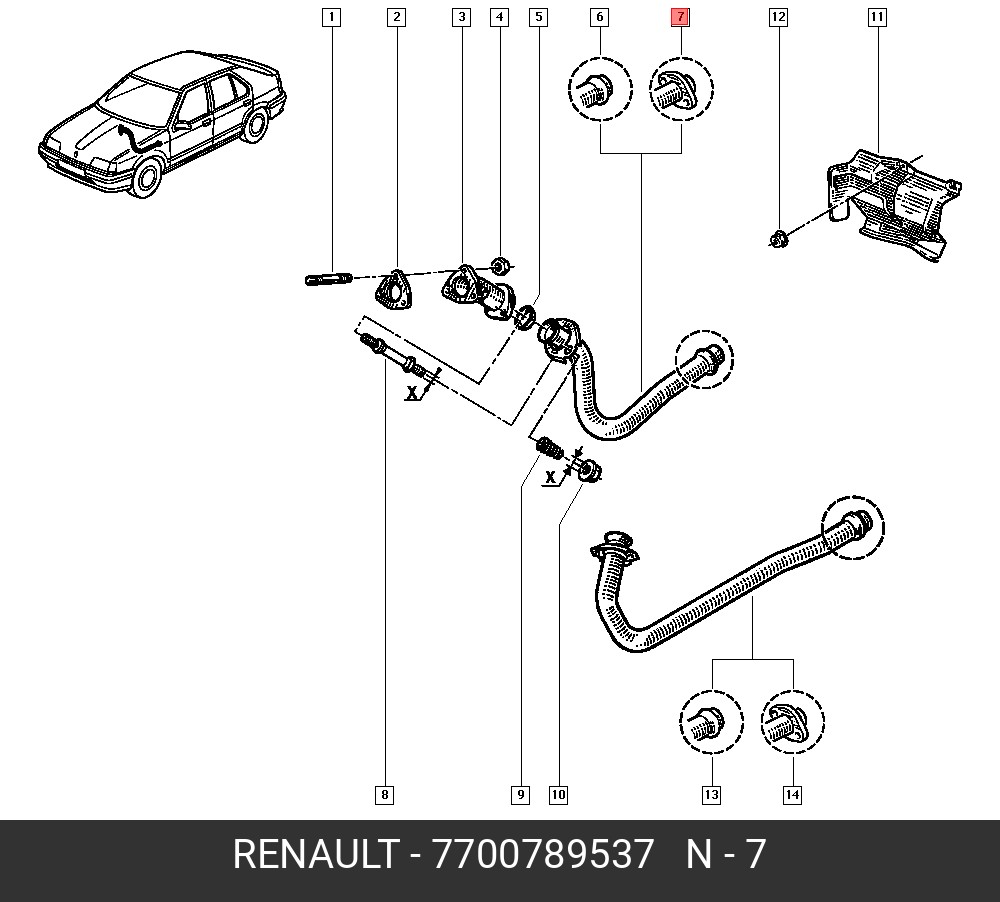 1
2
3
4
5
6
7
12
11
X
X
8
9
10
13
14
RENAULT - 7700789537 N - 7