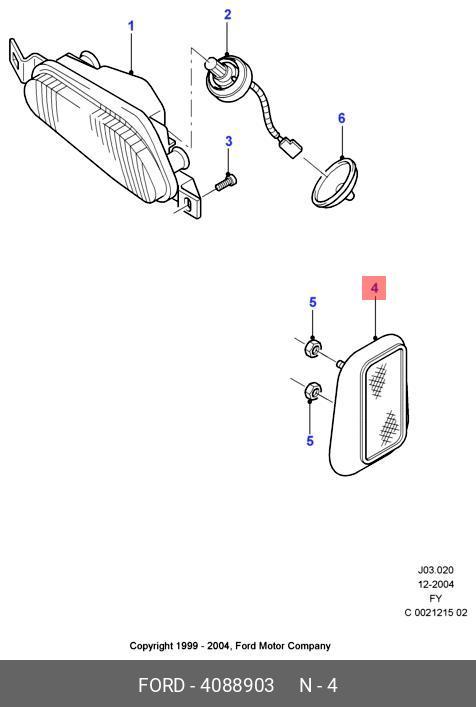 1
2
3
6
4
5
5

J03.020
12-2004
FY
C 0021215 02

Copyright 1999 - 2004, Ford Motor Company

FORD - 4088903 N - 4