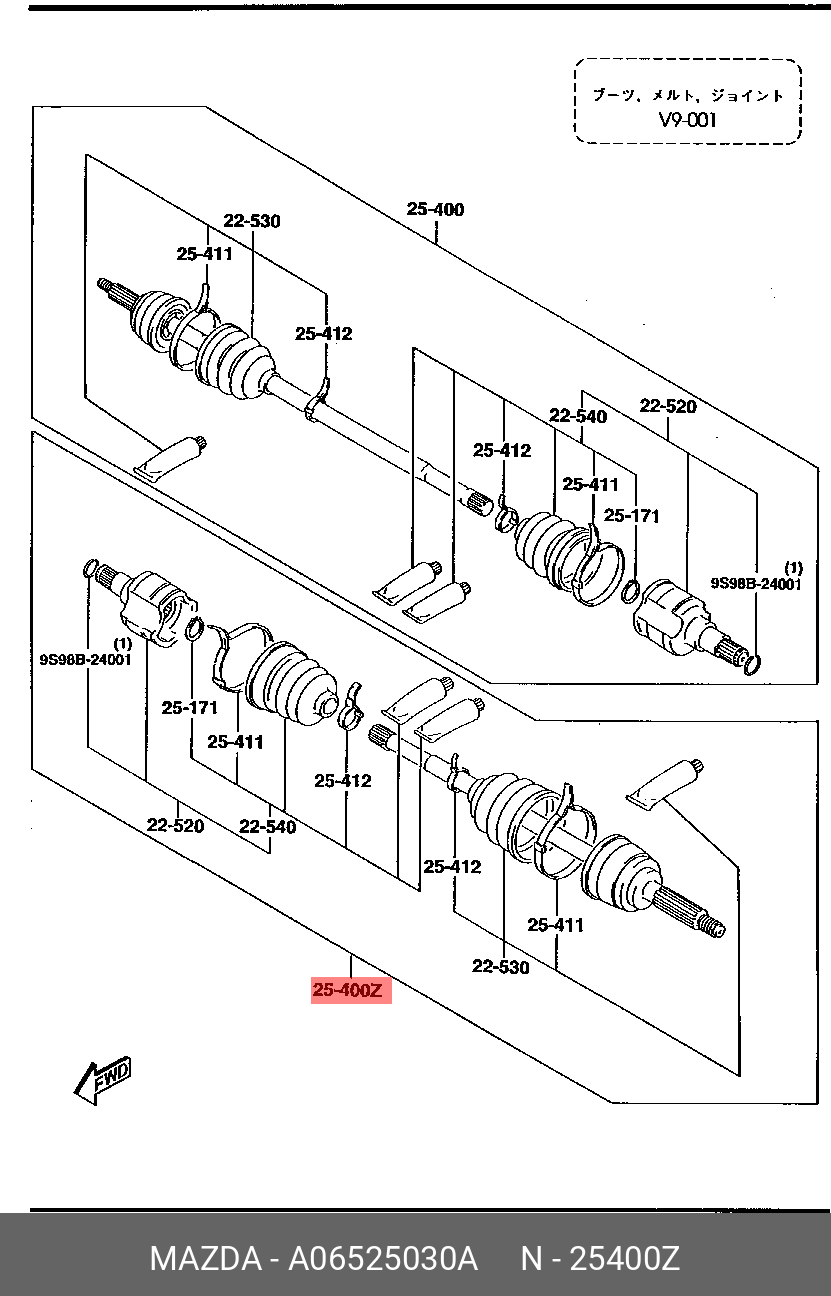 ブーツ、メルト、ジョイント
V9-001

25-400
22-530
25-411
25-412
22-540
22-520
25-412
25-411
25-171
(1)
9S98B-24001
(1)
9S98B-24001
25-171
25-411
25-412
22-520
22-540
25-412
25-411
22-530
25-400Z
FWD

MAZDA - A06525030A N - 25400Z