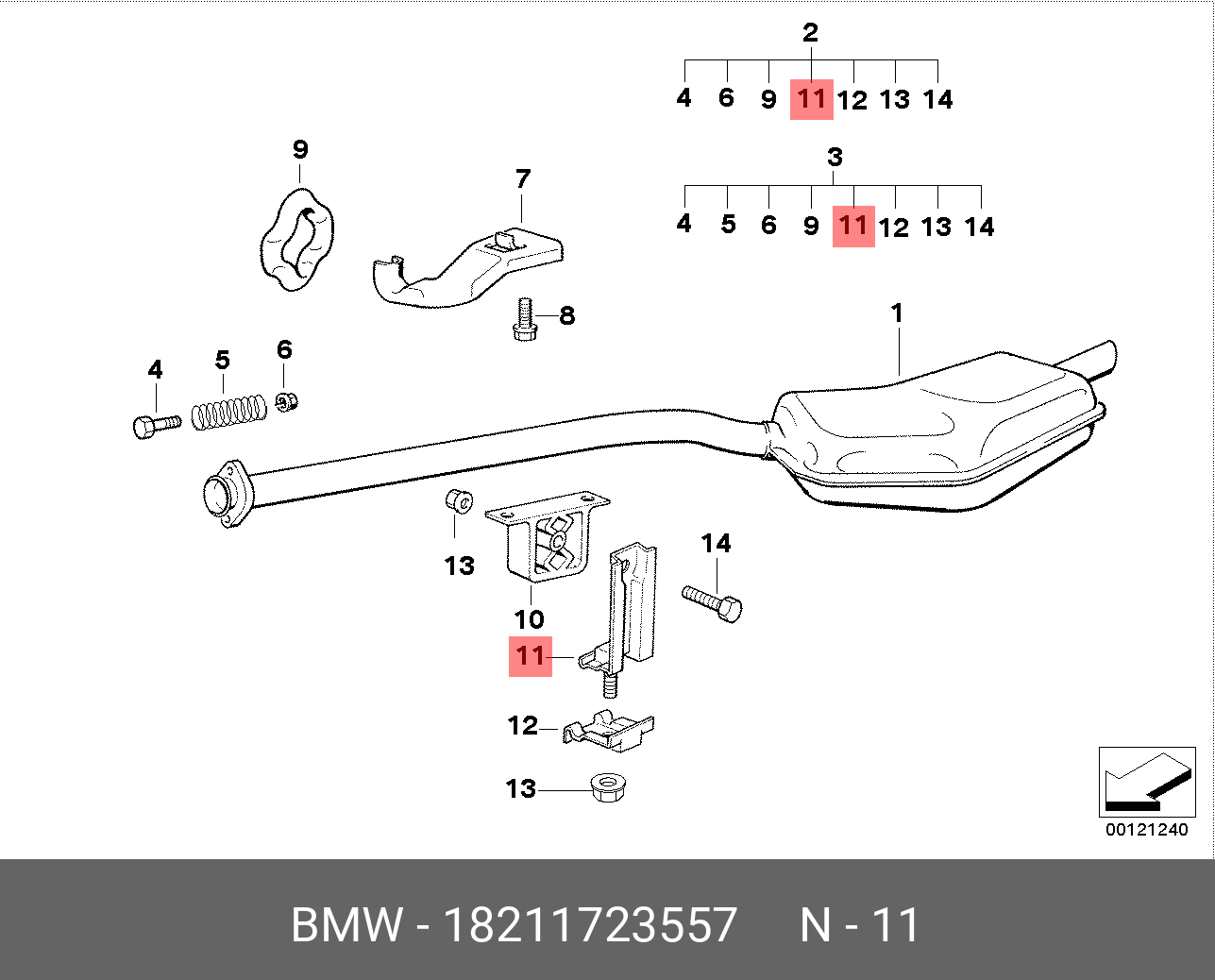 2
4 6 9 11 12 13 14

3
4 5 6 9 11 12 13 14

9

7

8

1

4 5 6

13

10

14

11

12

13

00121240

BMW - 18211723557 N - 11