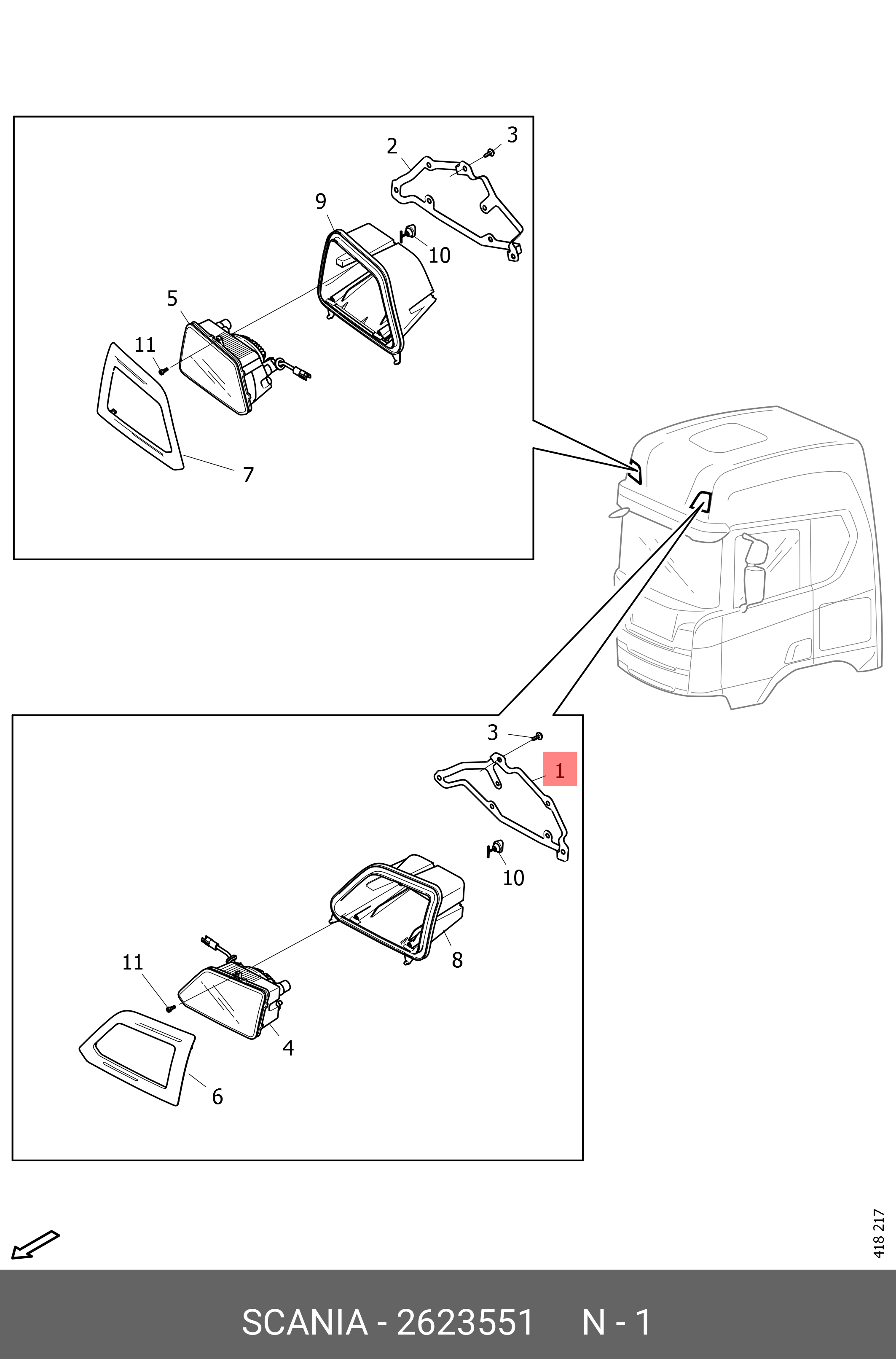 2
3
9
10
5
11
7
3
1
10
8
11
4
6
418 217
SCANIA - 2623551 N - 1