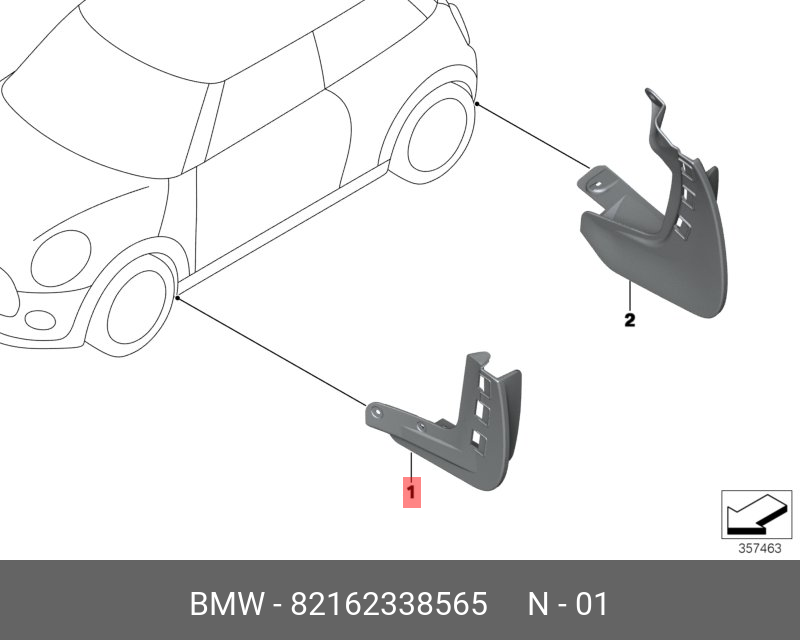 2

1

357463

BMW - 82162338565 N - 01