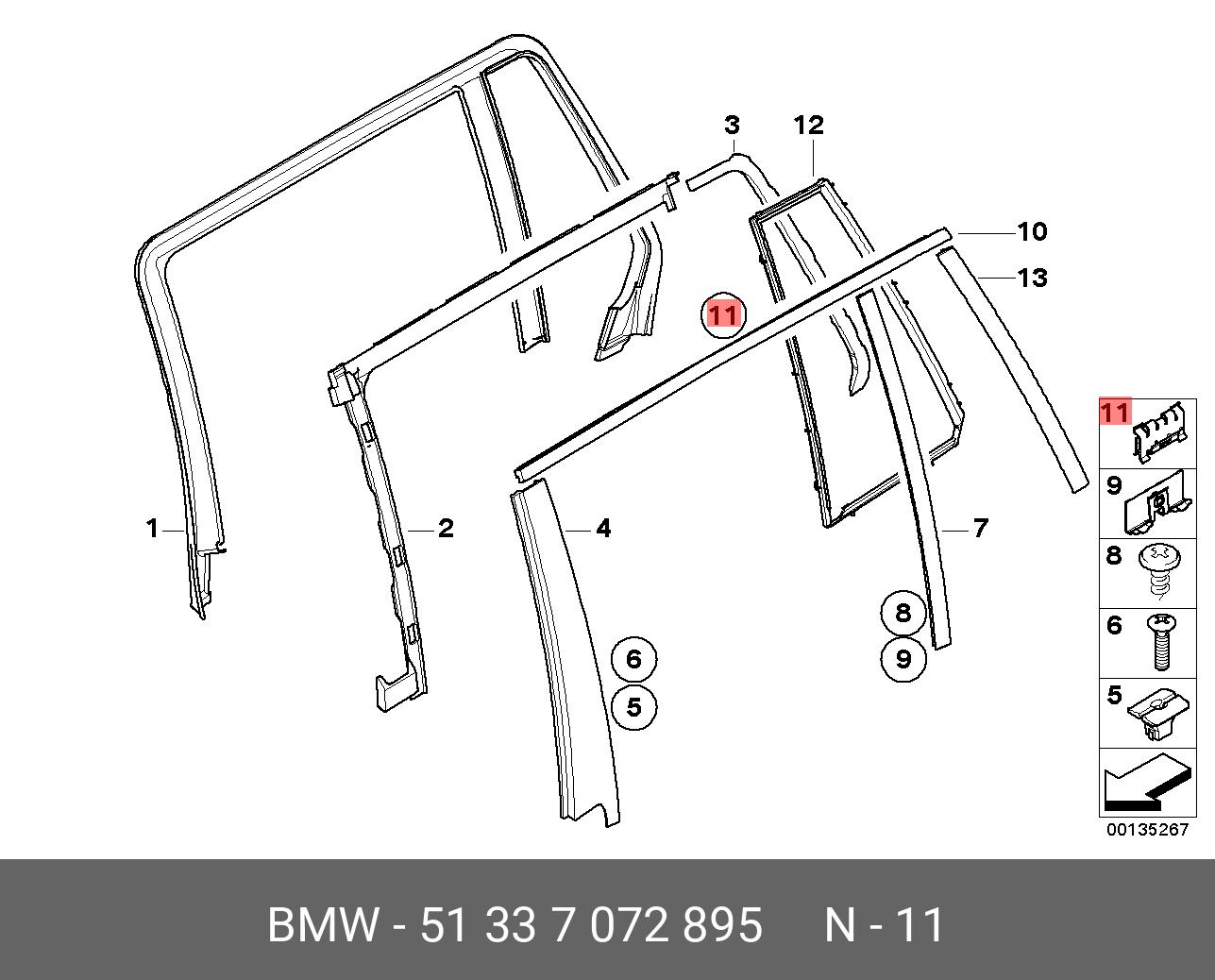 3
12
10
13
11
1
2
4
7
8
9
6
5
11
9
8
6
5
00135267

BMW - 51 33 7 072 895 N - 11