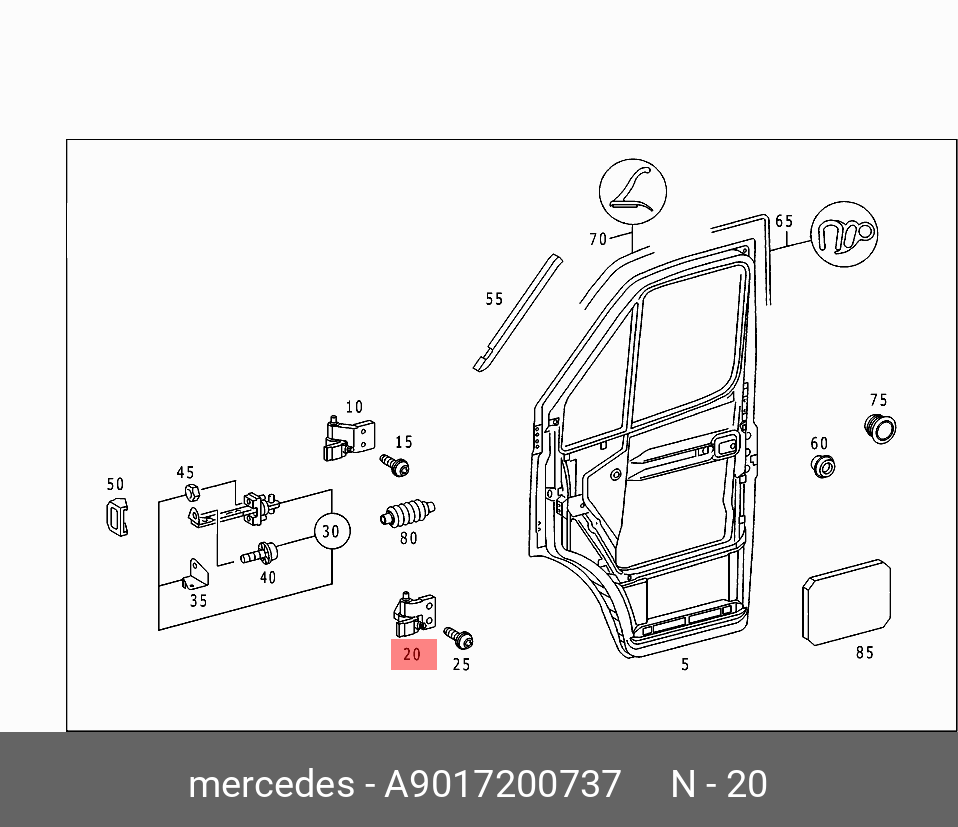 70
65
55
10
15
75
60
50
45
30
80
40
35
20
25
5
85

mercedes - A9017200737 N - 20