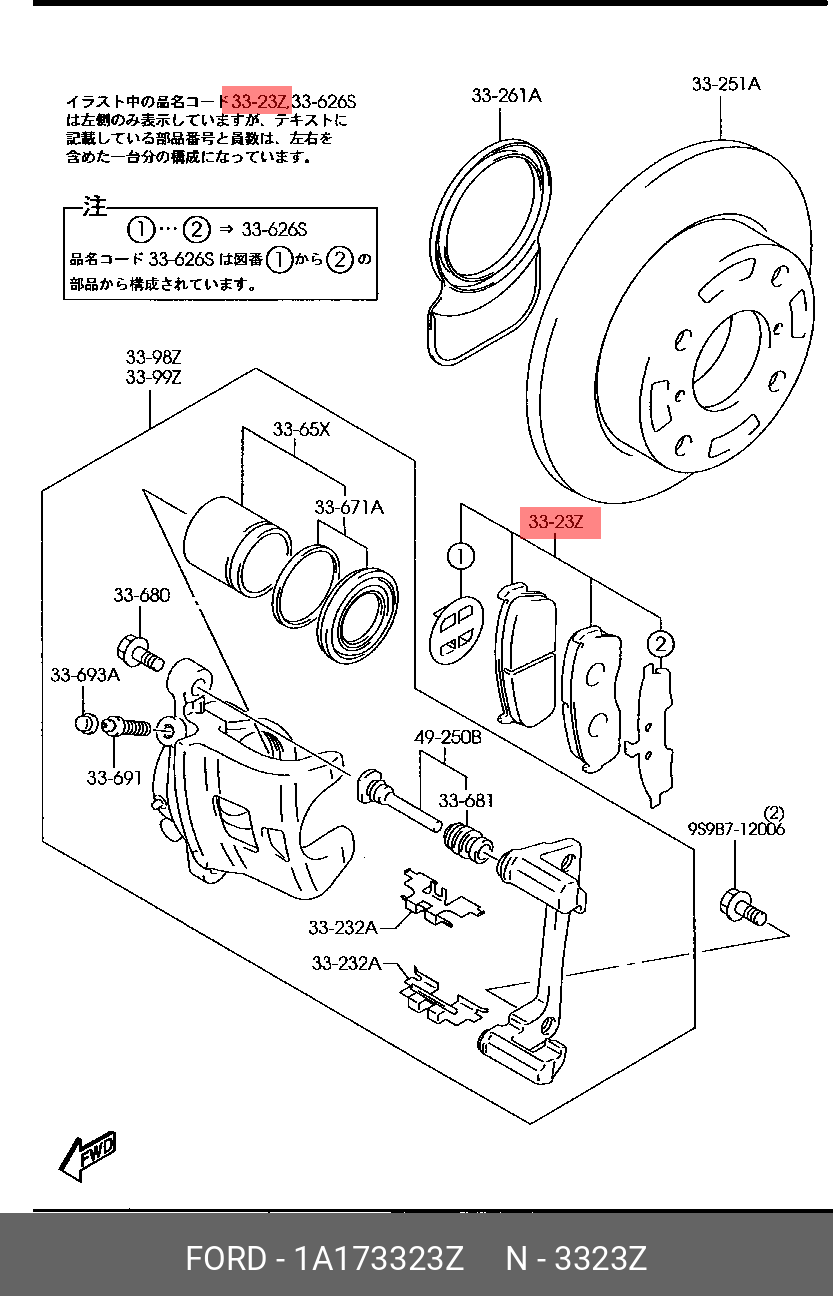 イラスト中の品名コード 33-23Z, 33-626S は左側のみ表示していますが、テキストに記載している部品番号と員数は、左右を含めた一台分の構成になっています。

注
①…② ⇒ 33-626S
品名コード 33-626S は図番①から②の部品から構成されています。

33-261A
33-251A
33-98Z
33-99Z
33-65X
33-671A
33-23Z
①
②
33-680
33-693A
33-691
49-250B
33-681
(2)
9S9B7-12006
33-232A
33-232A
FWD

FORD - 1A173323Z N - 3323Z