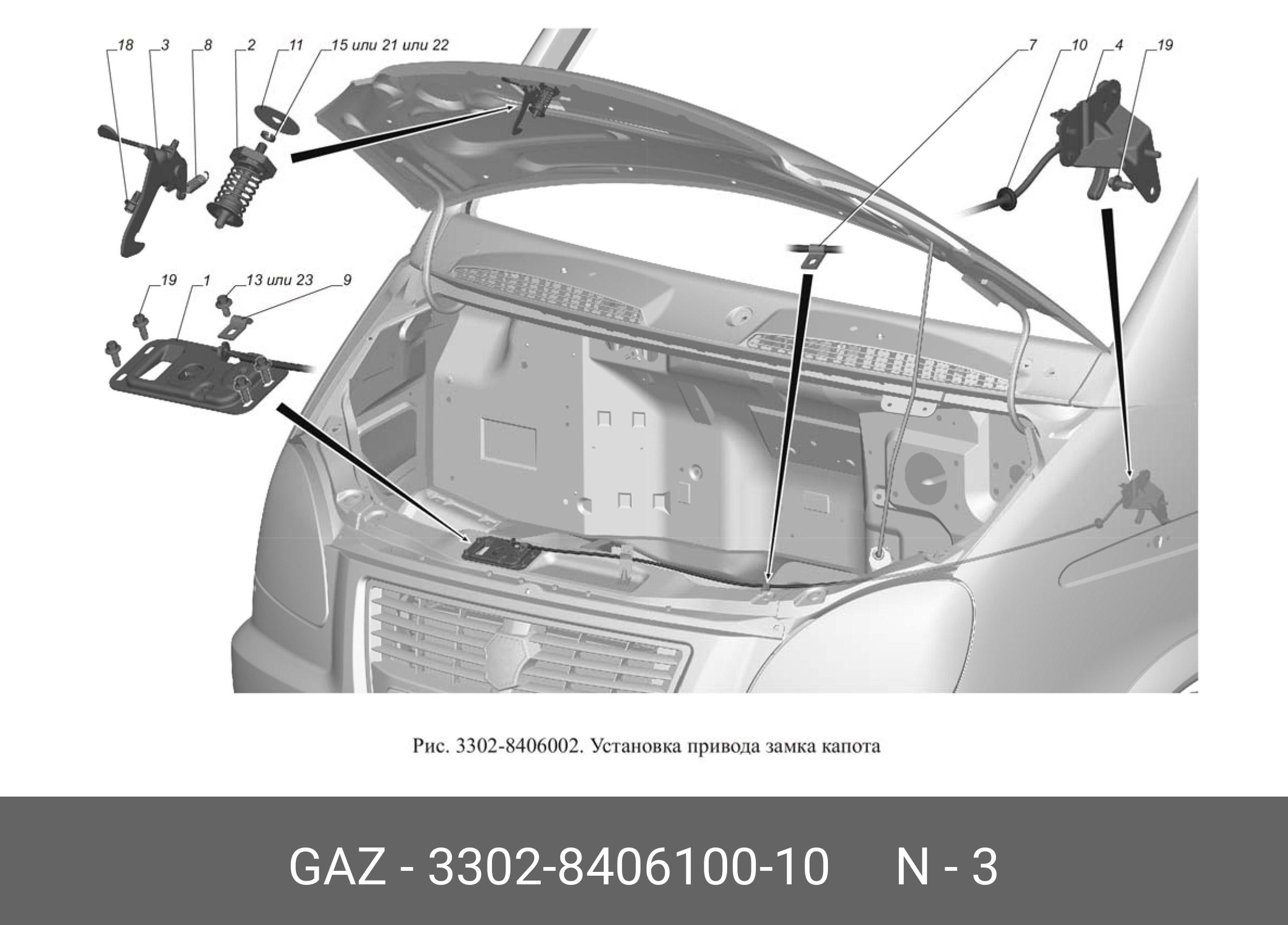 18 3 8 2 11 15 или 21 или 22

7 10 4 19

19 1 13 или 23 9

Рис. 3302-8406002. Установка привода замка капота

GAZ - 3302-8406100-10 N - 3