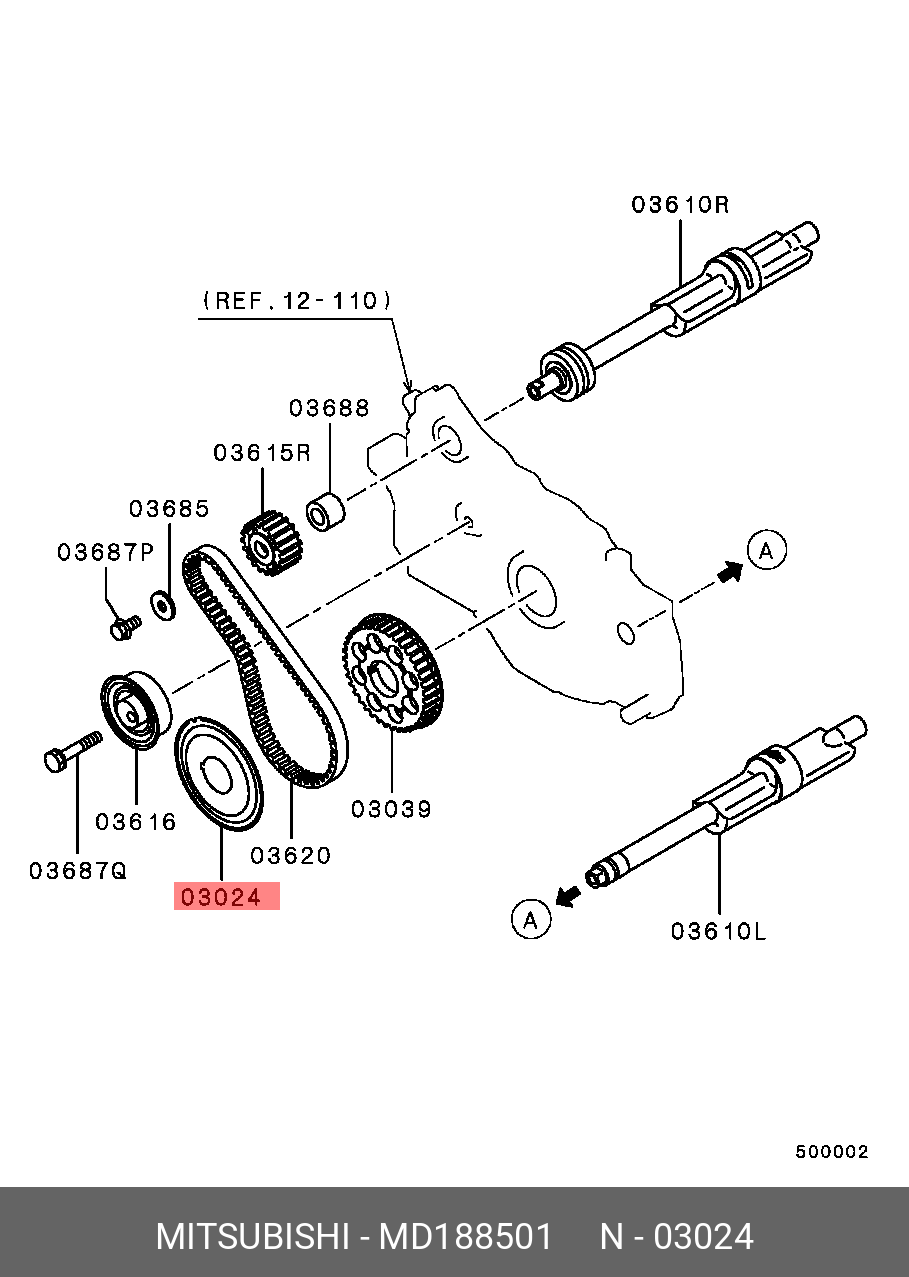 03610R

(REF.12-110)

03688

03615R

03685

03687P

A

03616

03687Q

03024

03620

03039

A

03610L

500002

MITSUBISHI - MD188501 N - 03024