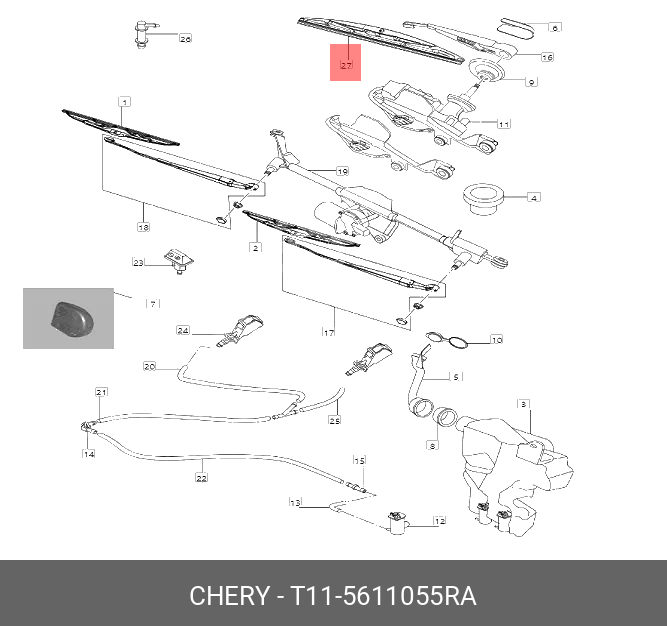 26
27
6
16
9
1
11
19
4
18
2
23
7
17
24
10
20
5
21
25
3
14
8
22
15
13
12

CHERY - T11-5611055RA