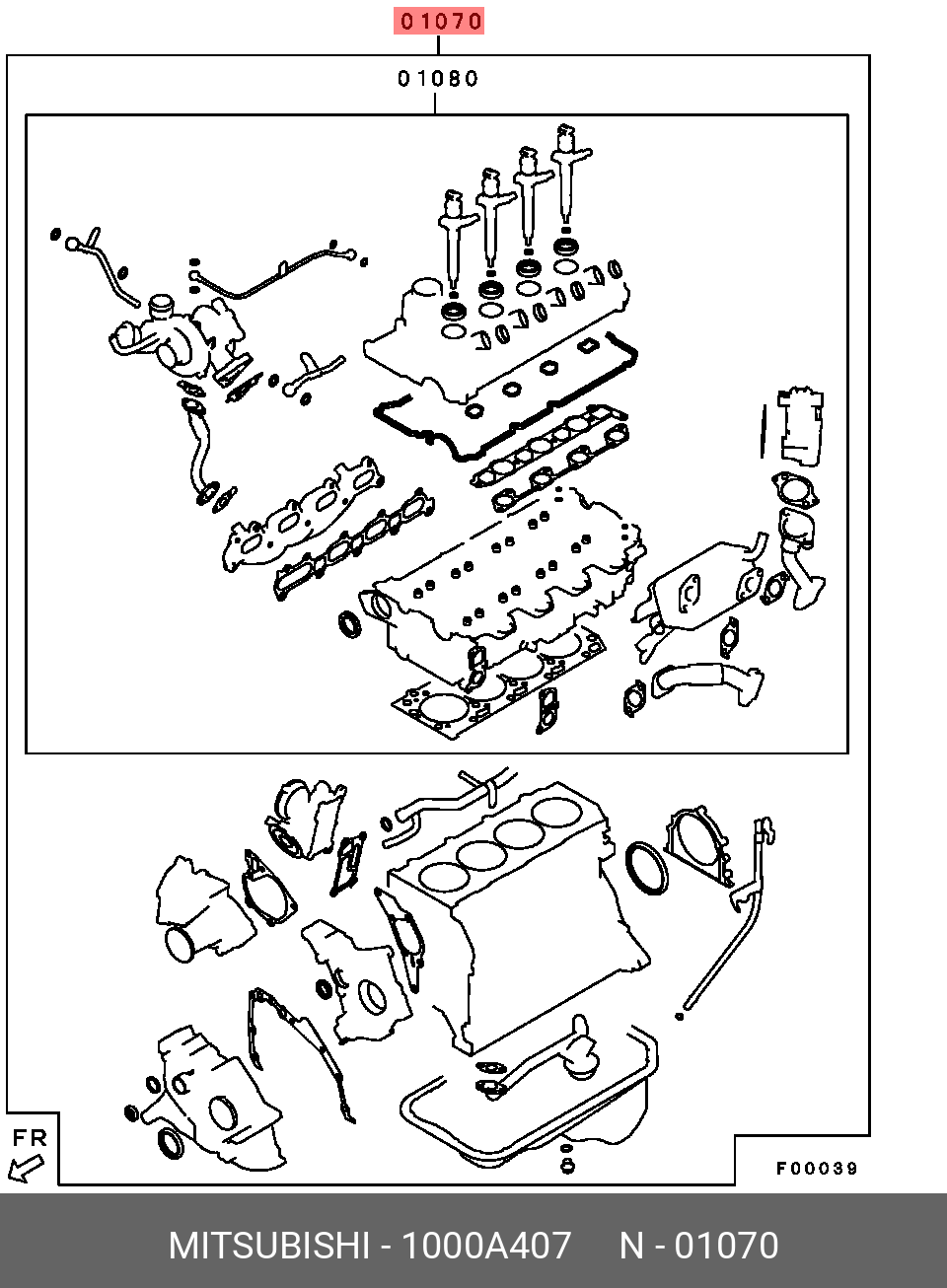 01070

01080

FR

F00039

MITSUBISHI - 1000A407 N - 01070