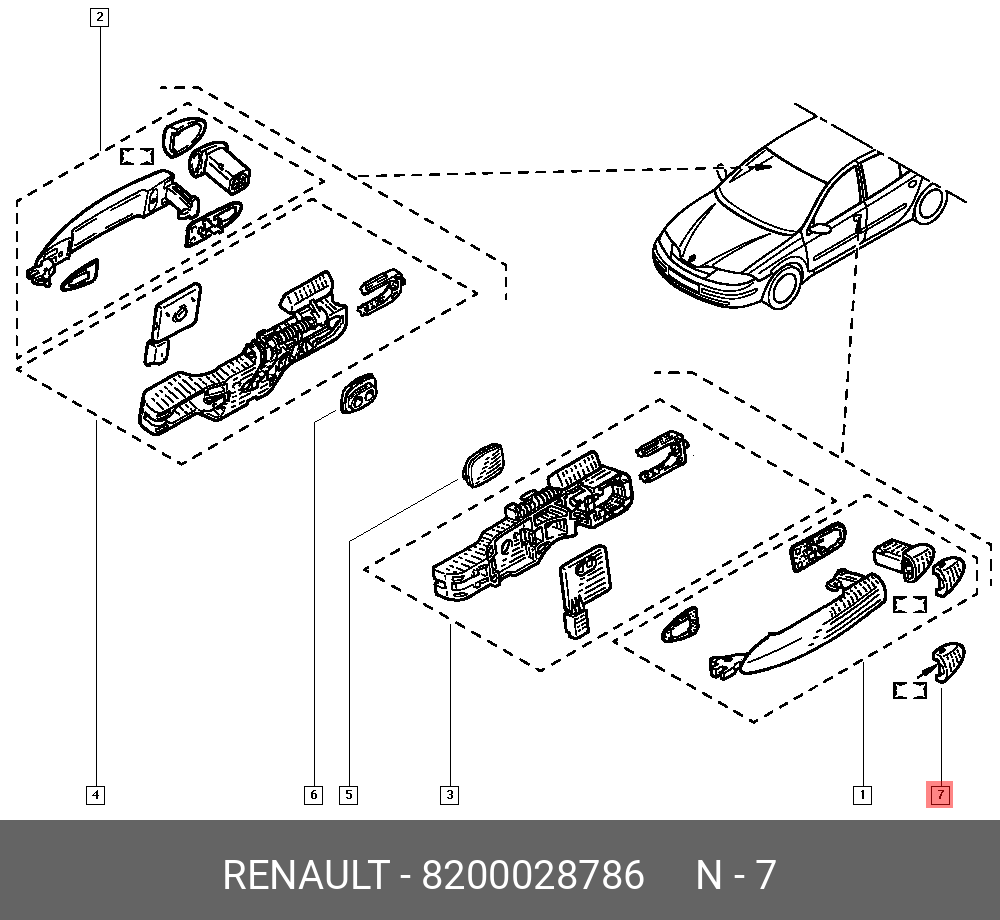 2

4

6

5

3

1

7

RENAULT - 8200028786 N - 7