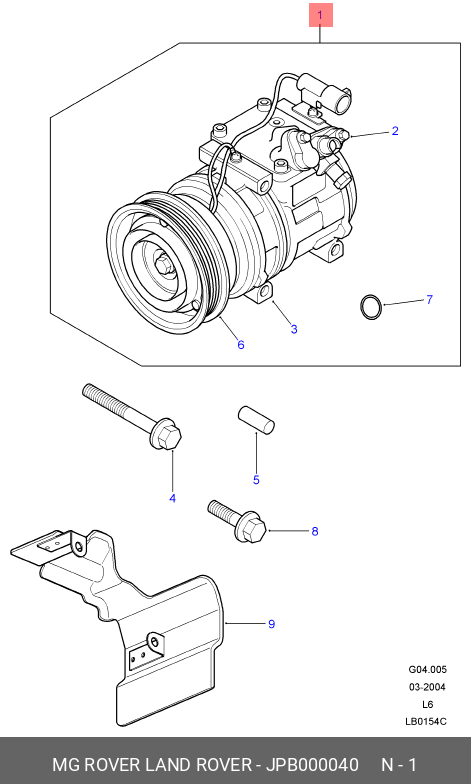 1

2

7

3

6

4

5

8

9

G04.005
03-2004
L6
LB0154C

MG ROVER LAND ROVER - JPB000040 N - 1