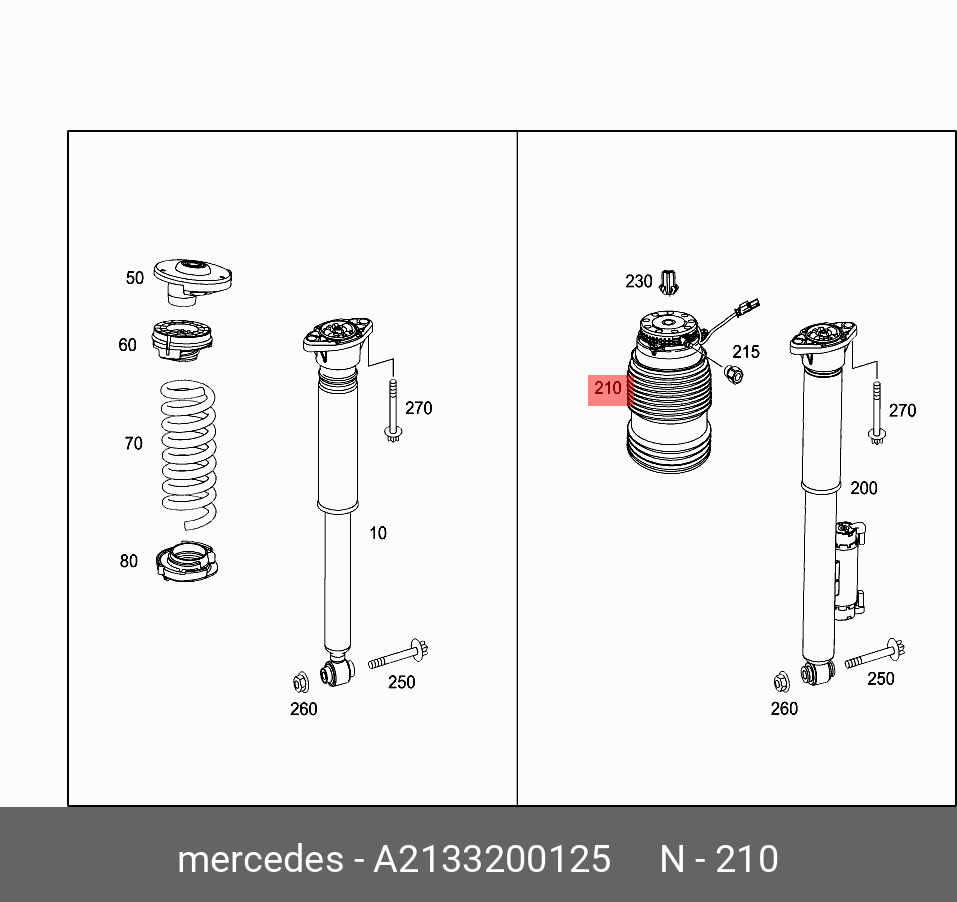 50
60
70
80
270
10
250
260

230
215
210
270
200
250
260

mercedes - A2133200125 N - 210