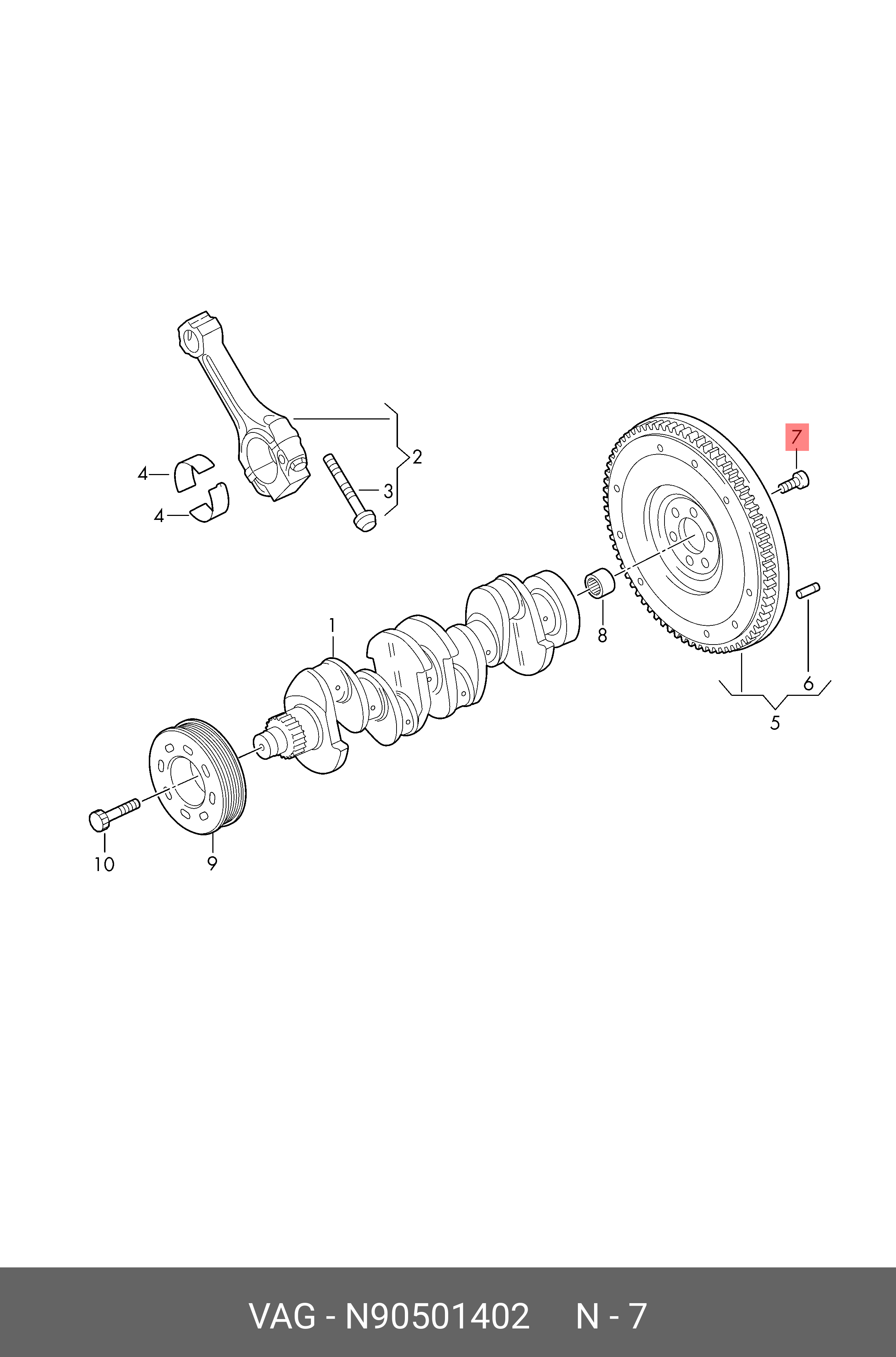 2
4
3
4
7
1
8
6
5
10
9

VAG - N90501402 N - 7