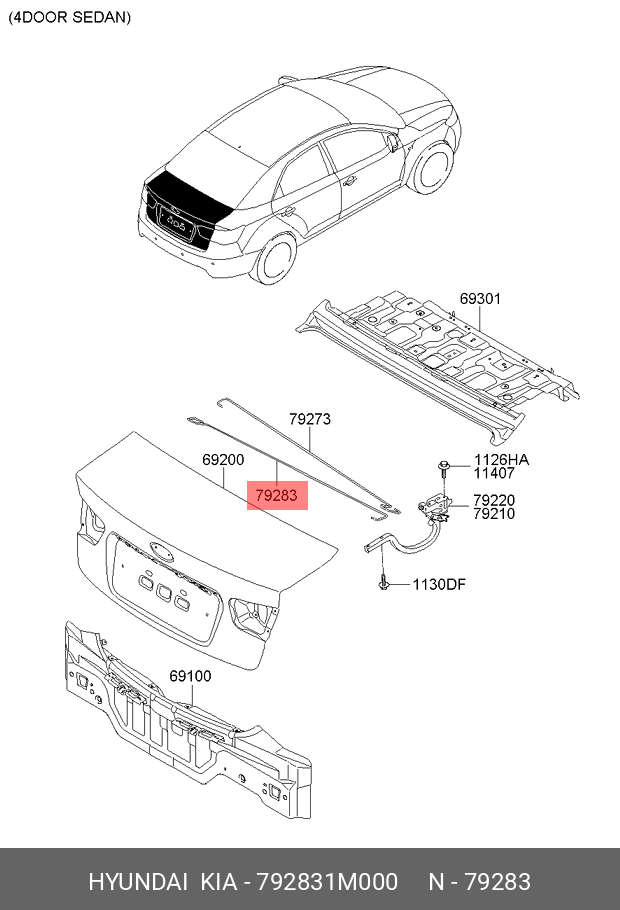 (4DOOR SEDAN)

69301

79273

69200

79283

1126HA
11407

79220
79210

1130DF

69100

HYUNDAI KIA - 792831M000 N - 79283