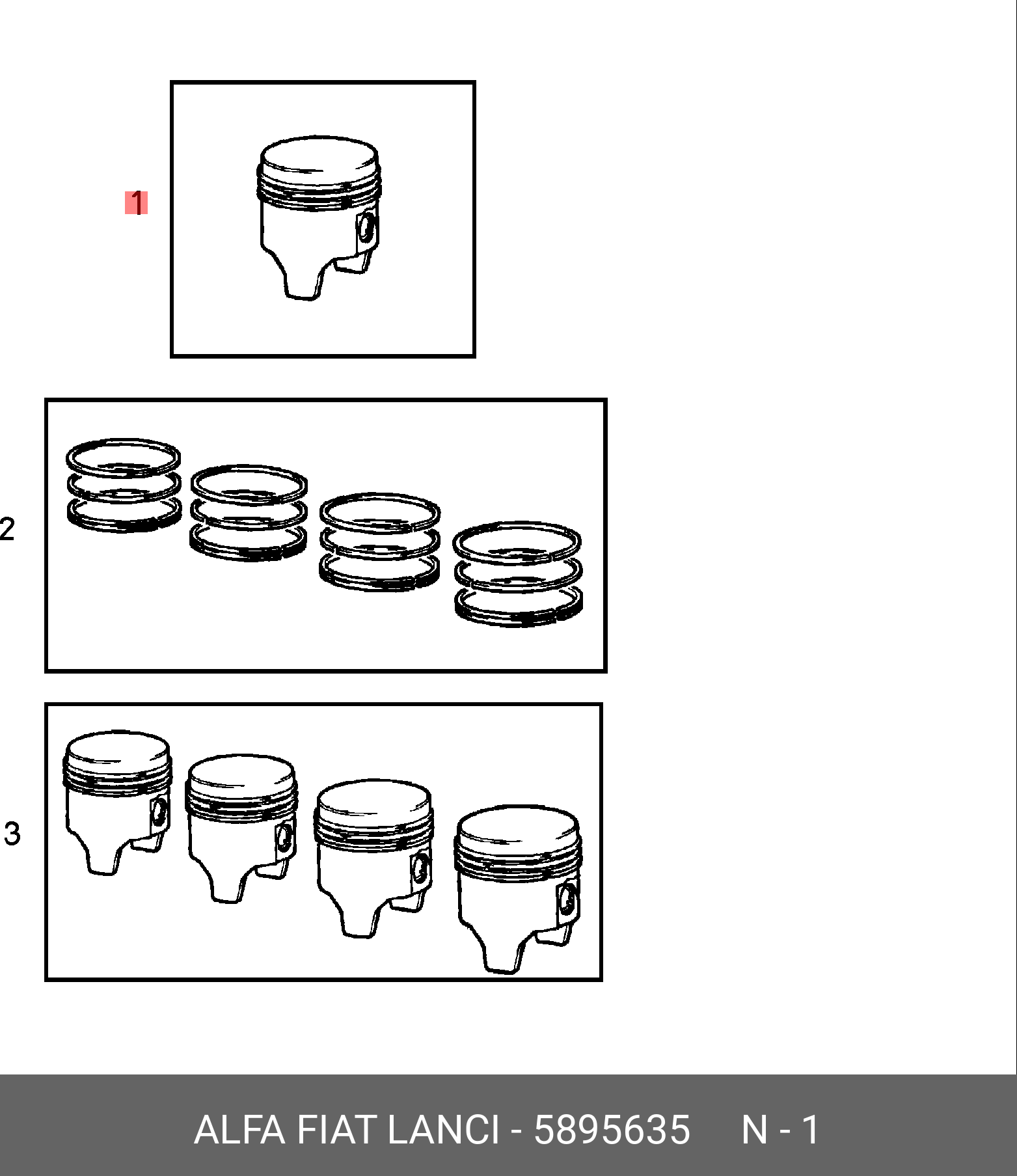 1

2

3

ALFA FIAT LANCI - 5895635 N - 1