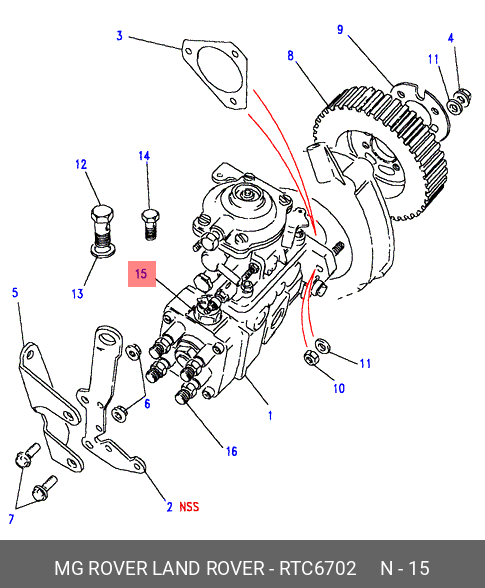 3
9
4
8
11
12
14
15
13
5
6
11
10
1
16
7
2 NSS

MG ROVER LAND ROVER - RTC6702 N - 15