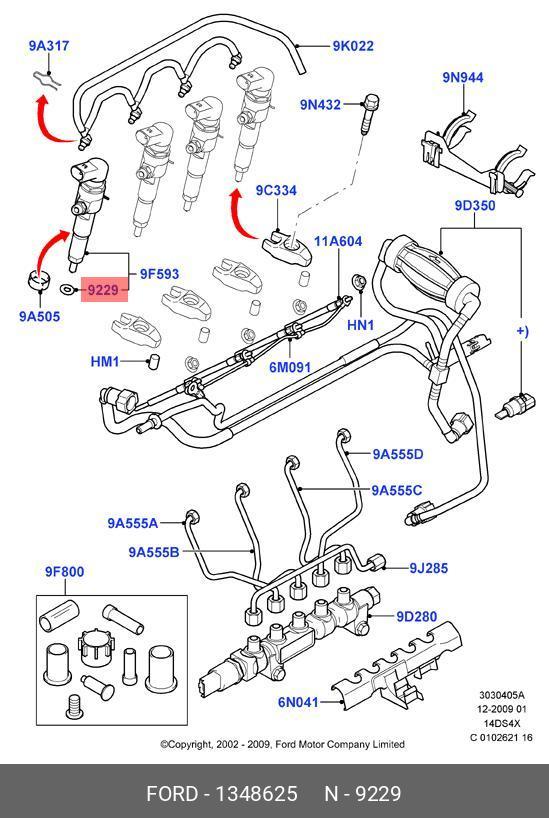 9A317
9K022
9N944
9N432
9C334
9D350
11A604
9F593
9229
9A505
HN1
+)
HM1
6M091
9A555D
9A555C
9A555A
9A555B
9J285
9F800
9D280
6N041
3030405A
12-2009 01
14DS4X
C 0102621 16
©Copyright, 2002 - 2009, Ford Motor Company Limited
FORD - 1348625 N - 9229