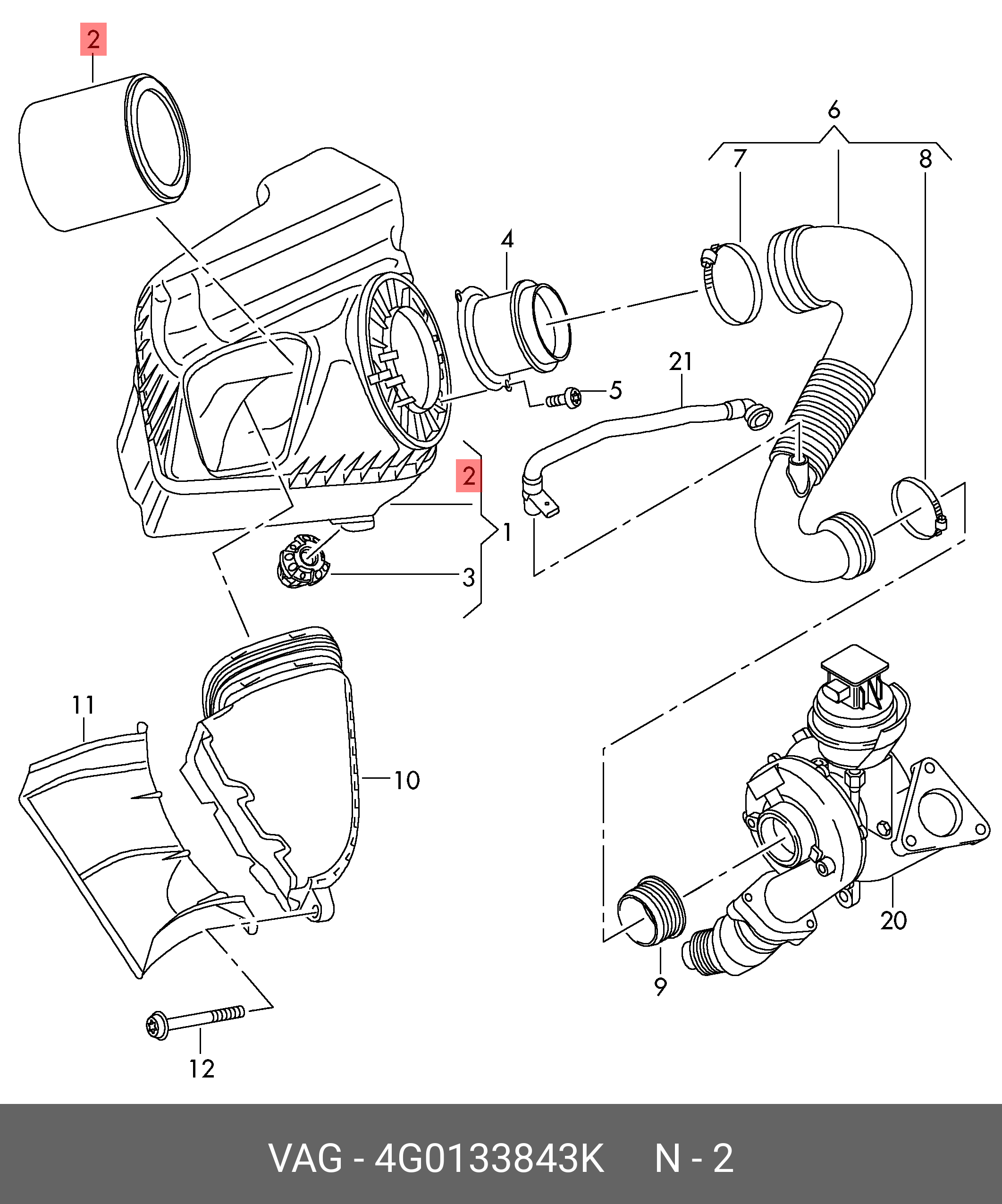 2
6
7
8
4
21
5
2
1
3
11
10
20
9
12

VAG - 4G0133843K N - 2