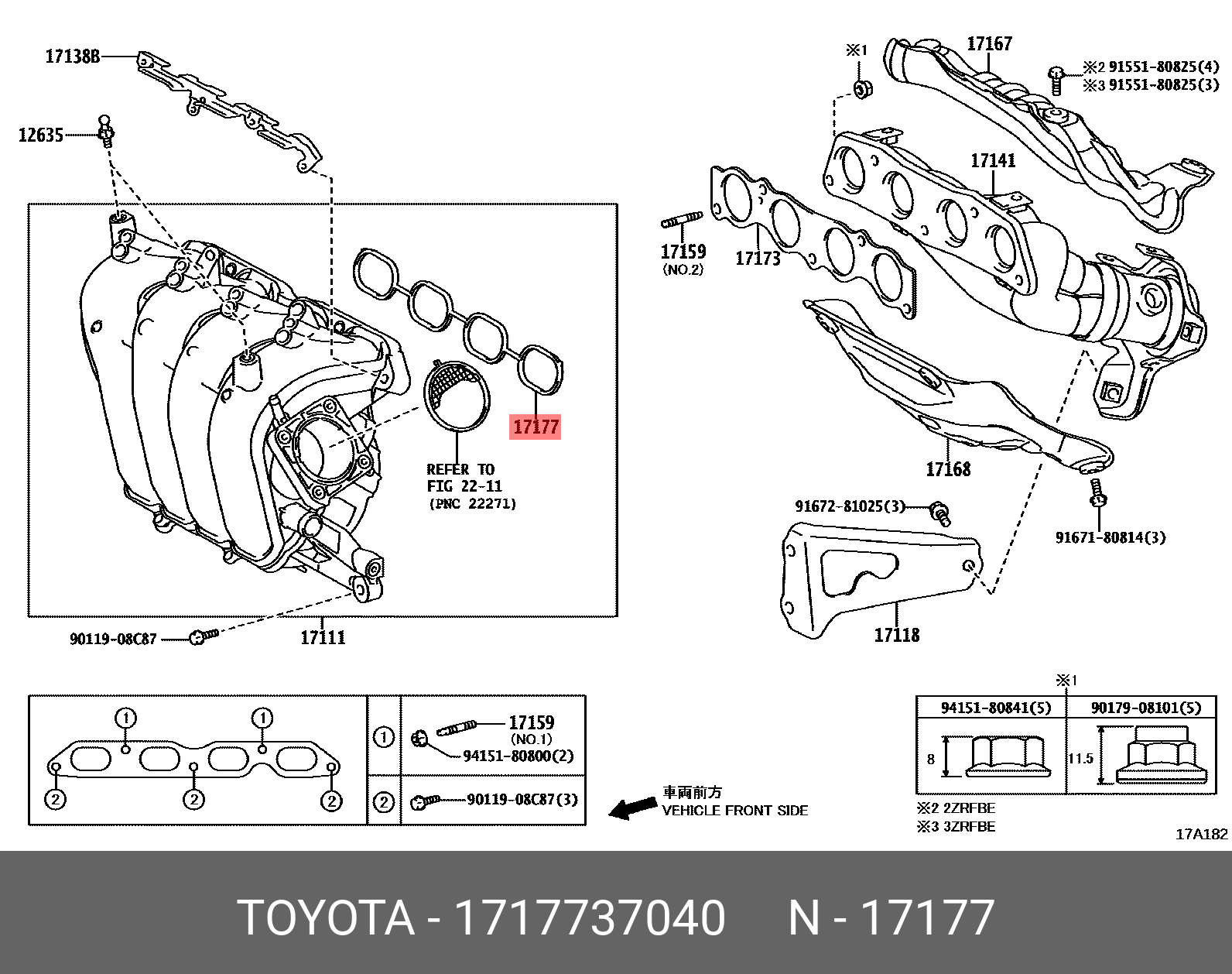 17138B
12635
17177
REFER TO FIG 22-11 (PNC 22271)
90119-08C87
17111
※1
17167
※2 91551-80825(4)
※3 91551-80825(3)
17141
17159 (NO.2)
17173
17168
91672-81025(3)
91671-80814(3)
17118

1
1
2
2
2
1
17159 (NO.1)
94151-80800(2)
2
90119-08C87(3)

車両前方
VEHICLE FRONT SIDE

※1
| 94151-80841(5) | 90179-08101(5) |
|---|---|
| 8 | 11.5 |

※2 2ZRFBE
※3 3ZRFBE
17A182

TOYOTA - 1717737040 N - 17177