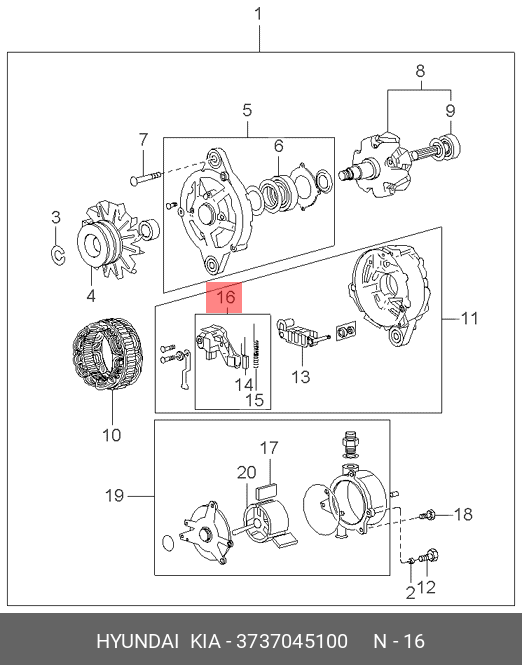 1
8
5
9
7
6
3
4
16
11
14
15
13
10
17
20
19
18
2
12

HYUNDAI KIA - 3737045100 N - 16