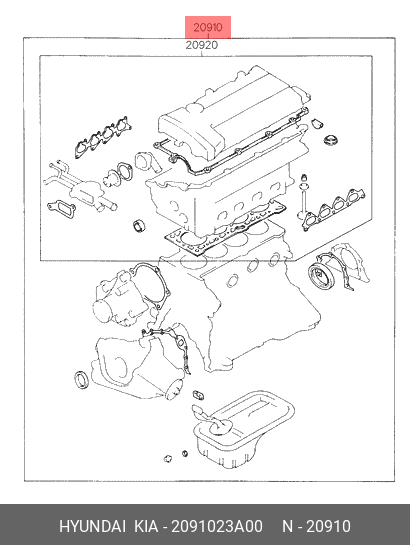 20910
20920

HYUNDAI KIA - 2091023A00 N - 20910