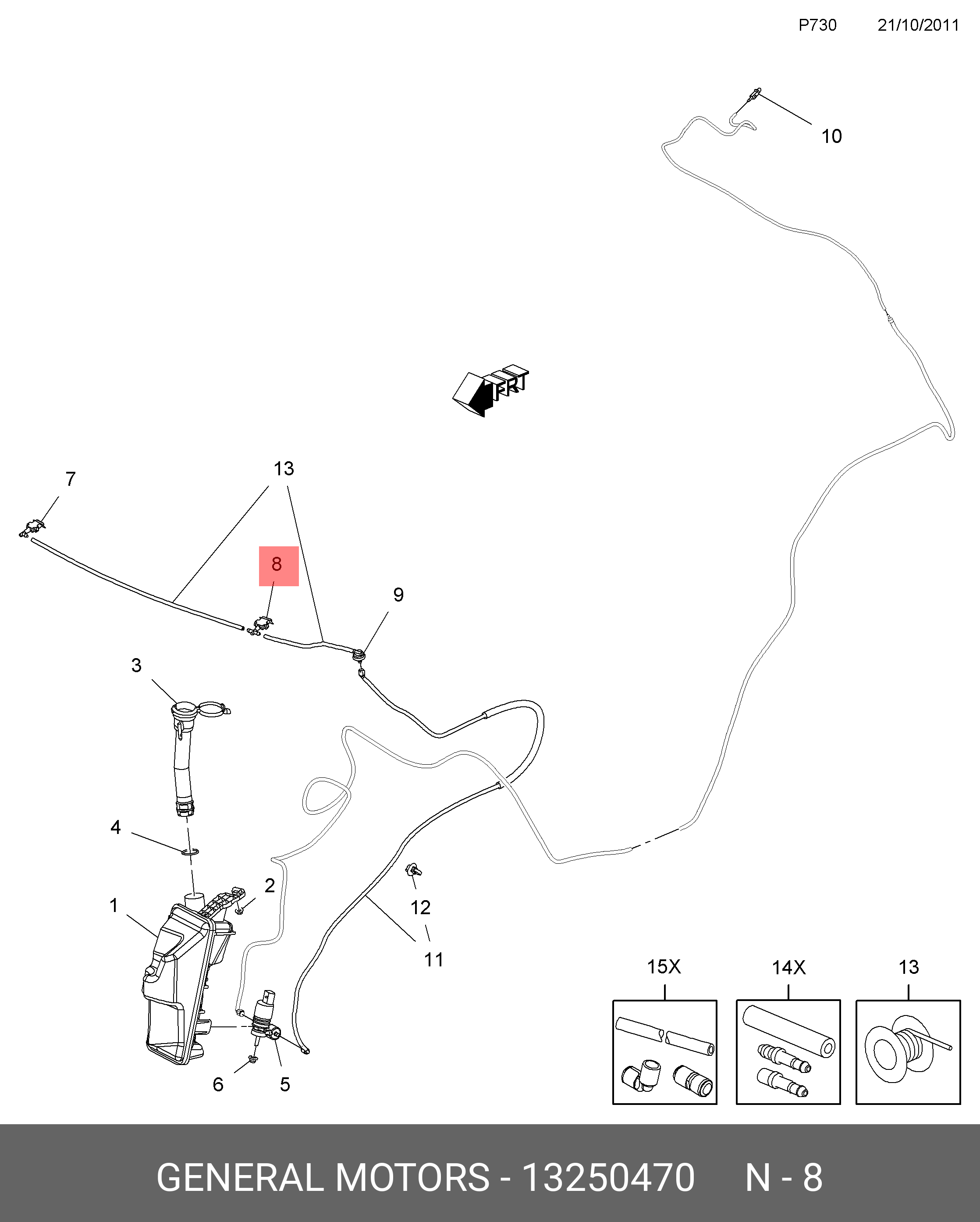 P730 21/10/2011

10

FRT

7

13

8

9

3

4

2

1

12

11

6

5

15X

14X

13

GENERAL MOTORS - 13250470 N - 8