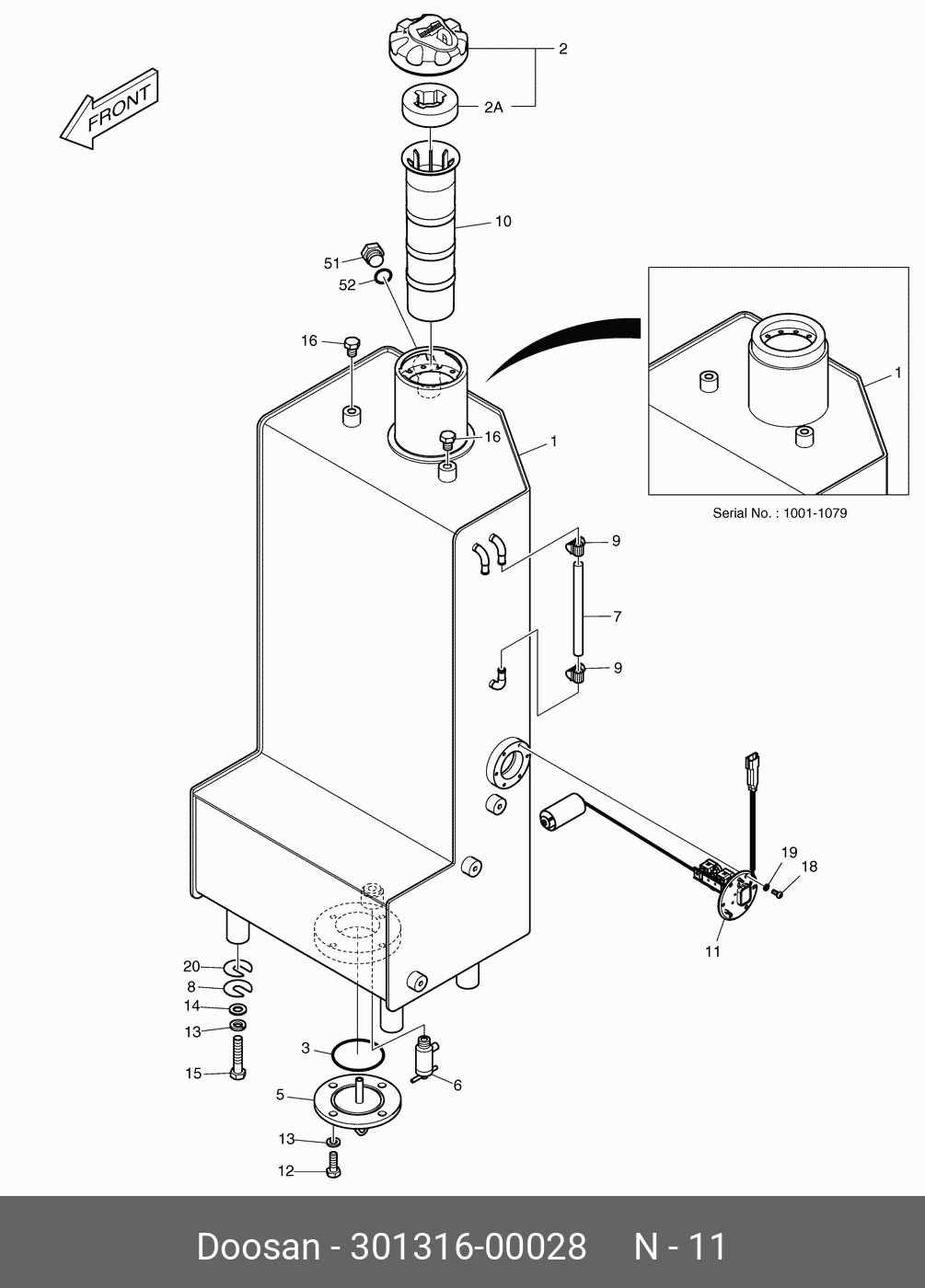 FRONT

2

2A

10

51

52

16

16

1

1

Serial No. : 1001-1079

9

7

9

19

18

11

20

8

14

13

15

3

6

5

13

12

Doosan - 301316-00028 N - 11