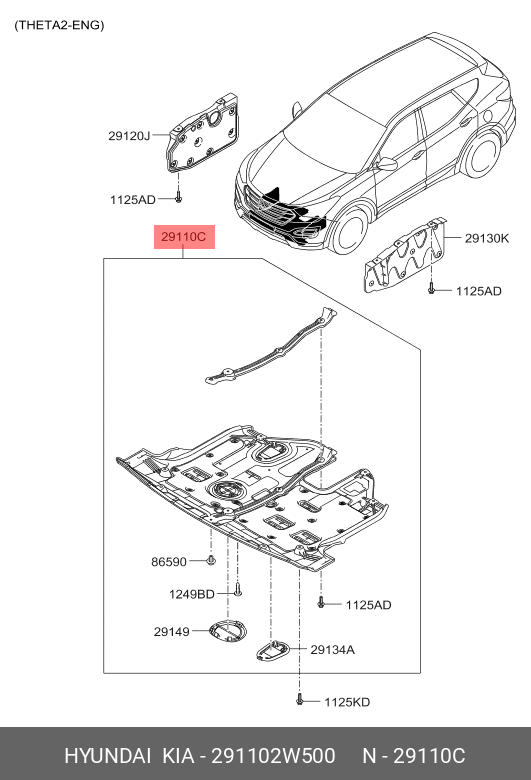 (THETA2-ENG)

29120J

1125AD

29110C

29130K

1125AD

86590

1249BD

1125AD

29149

29134A

1125KD

HYUNDAI KIA - 291102W500 N - 29110C