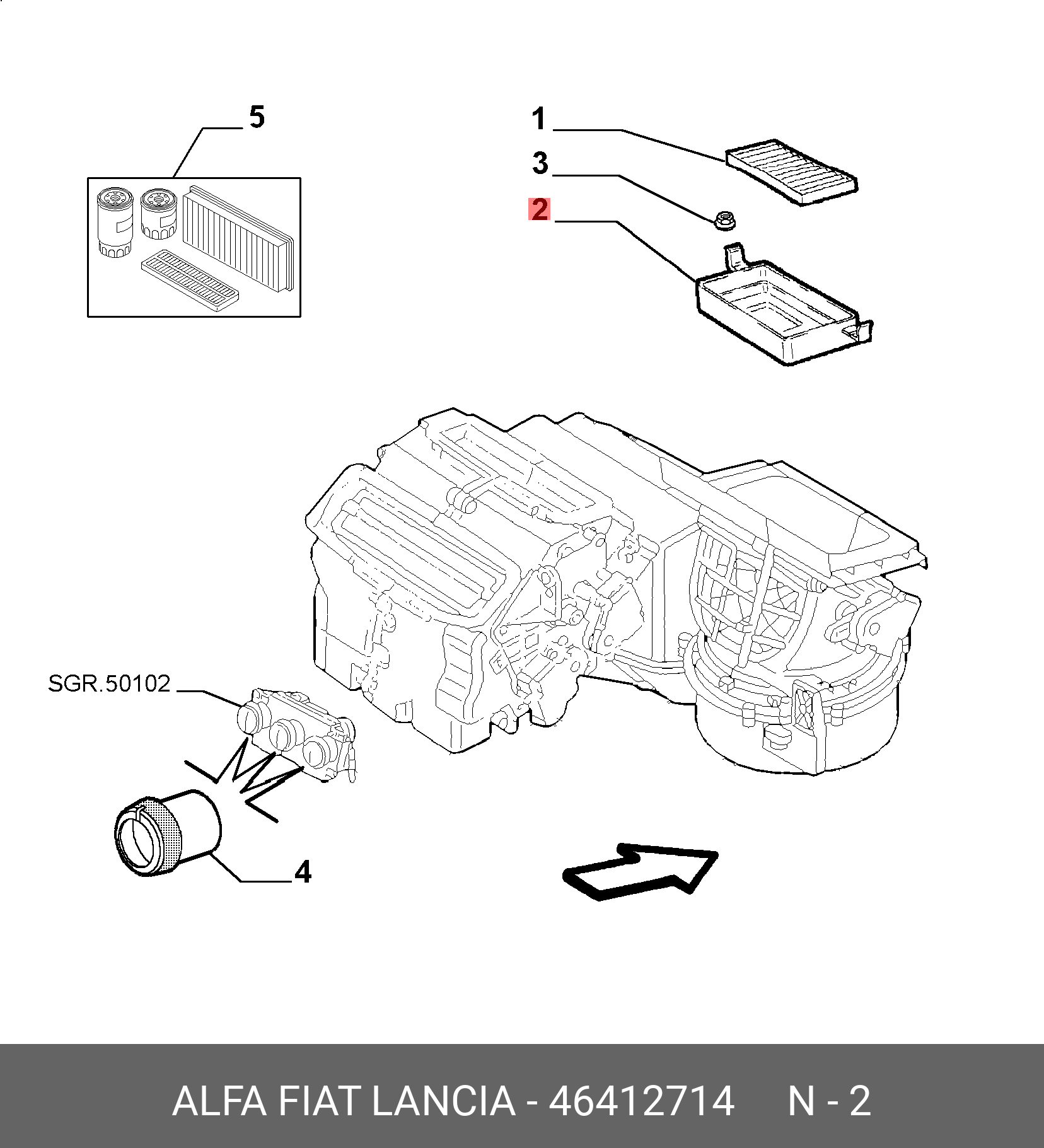 5

1

3

2

SGR.50102

4

ALFA FIAT LANCIA - 46412714 N - 2