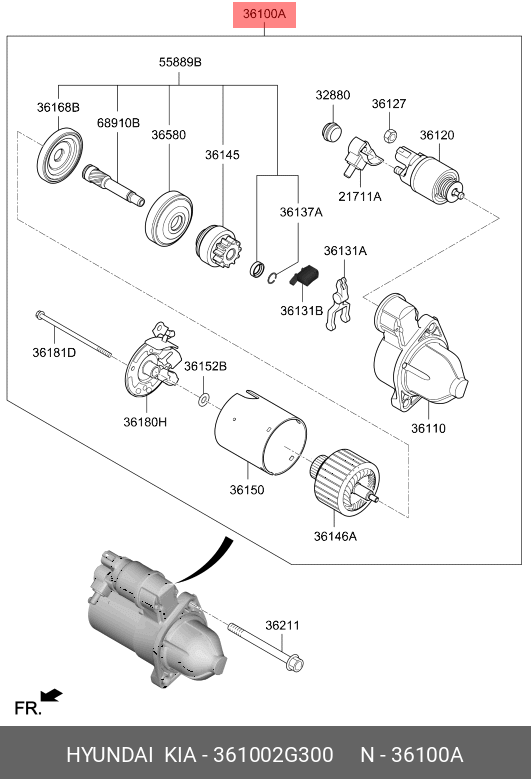 36100A

55889B

36168B

68910B

36580

36145

32880

36127

36120

21711A

36137A

36131A

36131B

36181D

36152B

36180H

36110

36150

36146A

36211

FR.

HYUNDAI KIA - 361002G300 N - 36100A