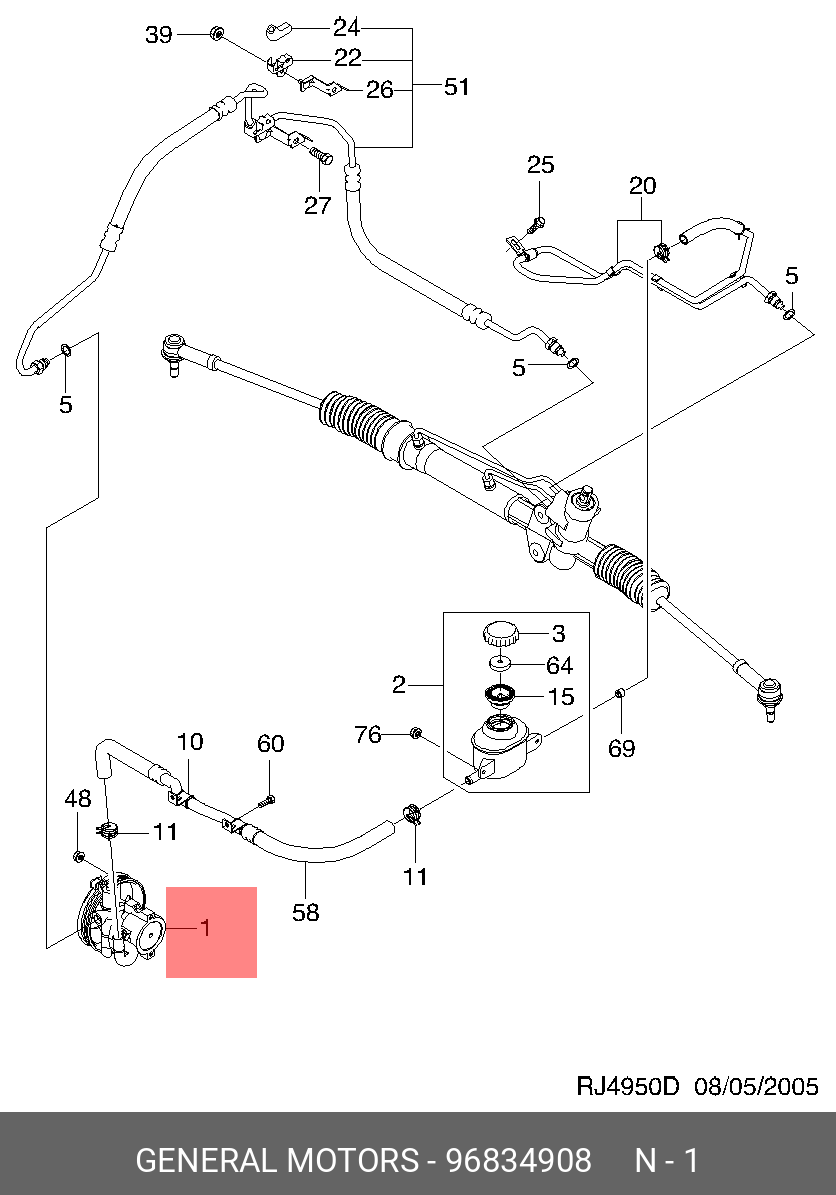 39
24
22
26
51
27
25
20
5
5
5
3
64
2
15
76
69
10
60
48
11
11
58
1
RJ4950D 08/05/2005
GENERAL MOTORS - 96834908 N - 1