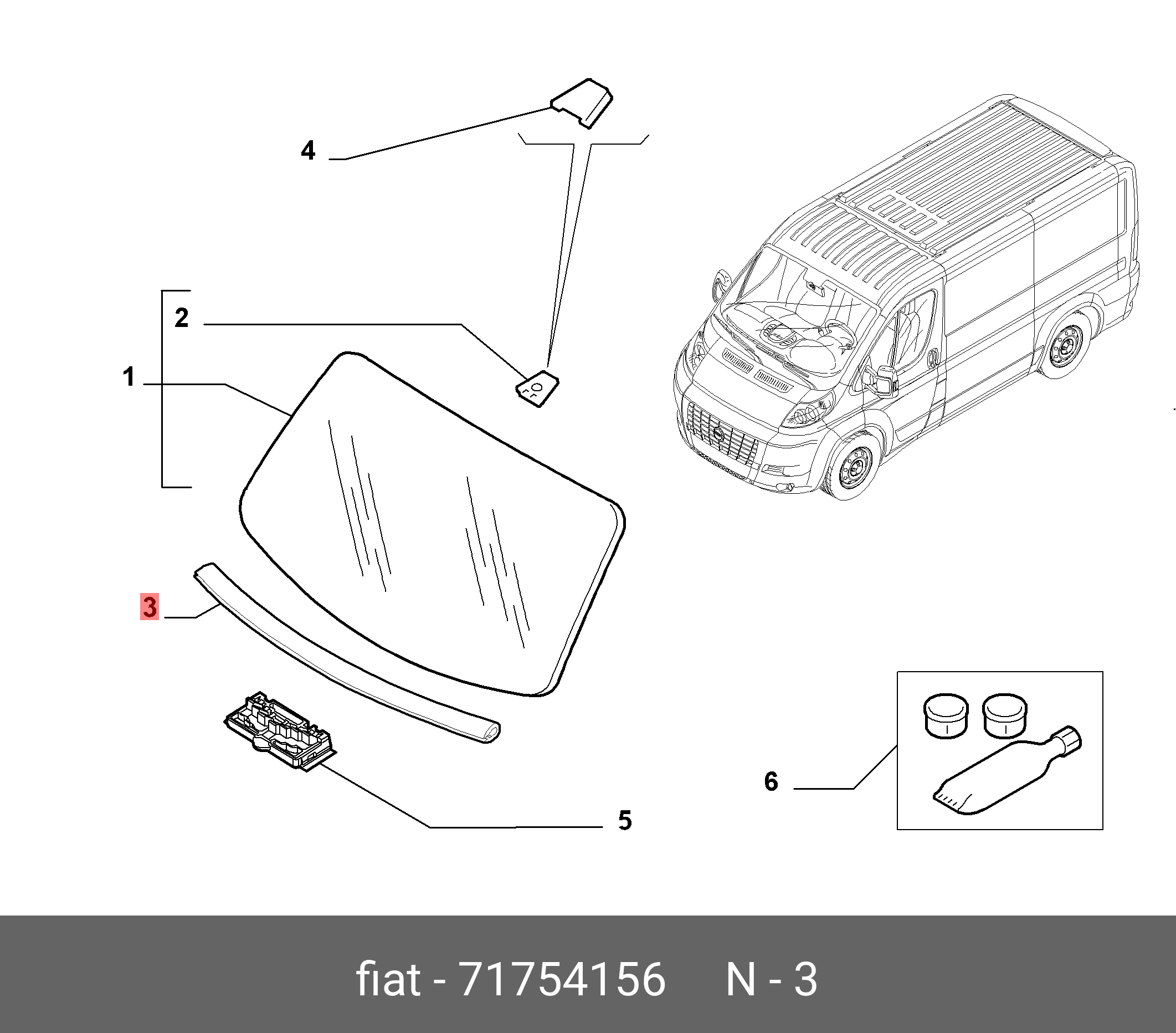 4

2

1

3

5

6

fiat - 71754156 N - 3