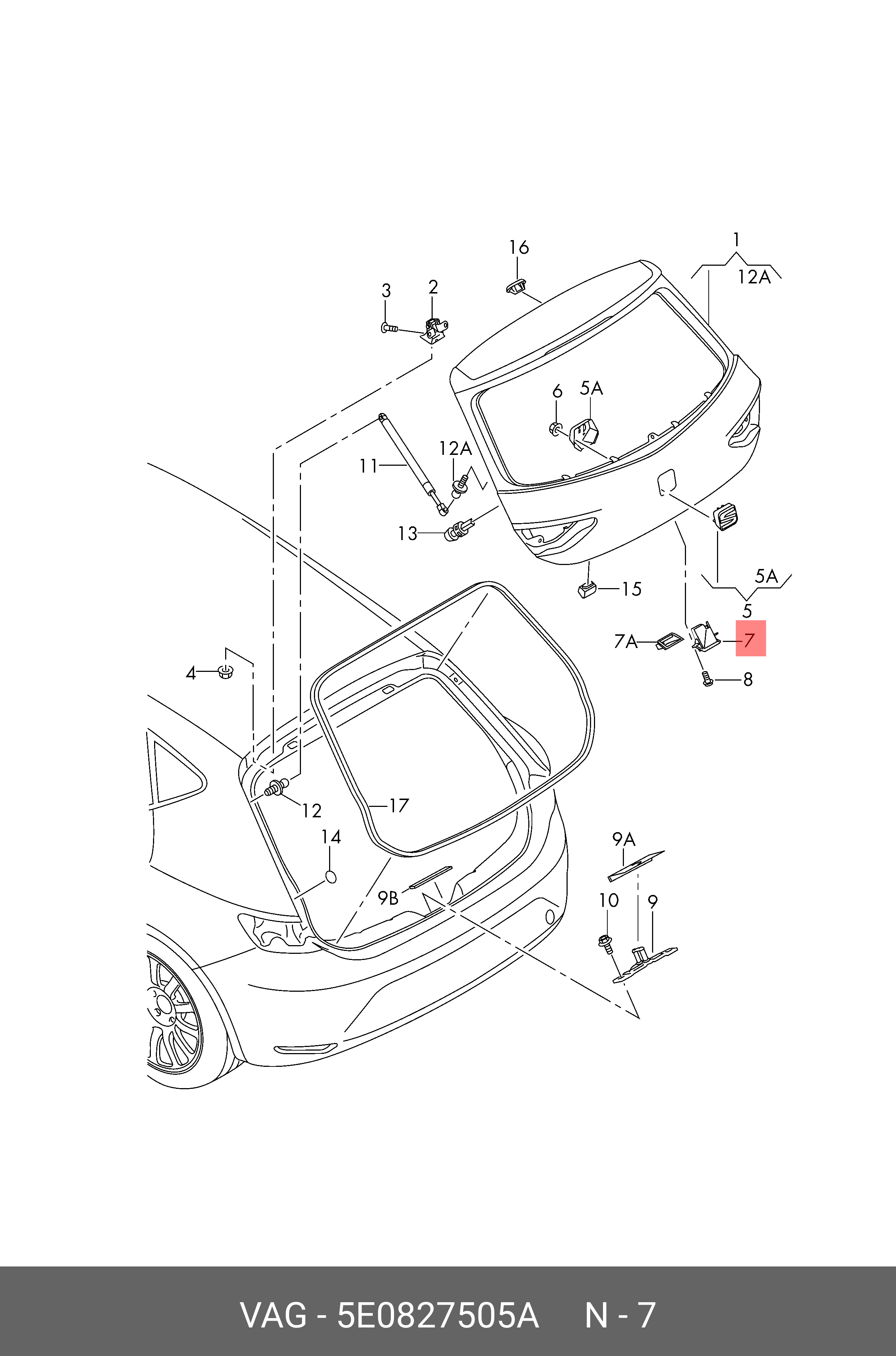 16
1
12A
3
2
6
5A
11
12A
13
15
5A
5
7A
7
8
4
12
17
14
9A
9B
10
9

VAG - 5E0827505A N - 7