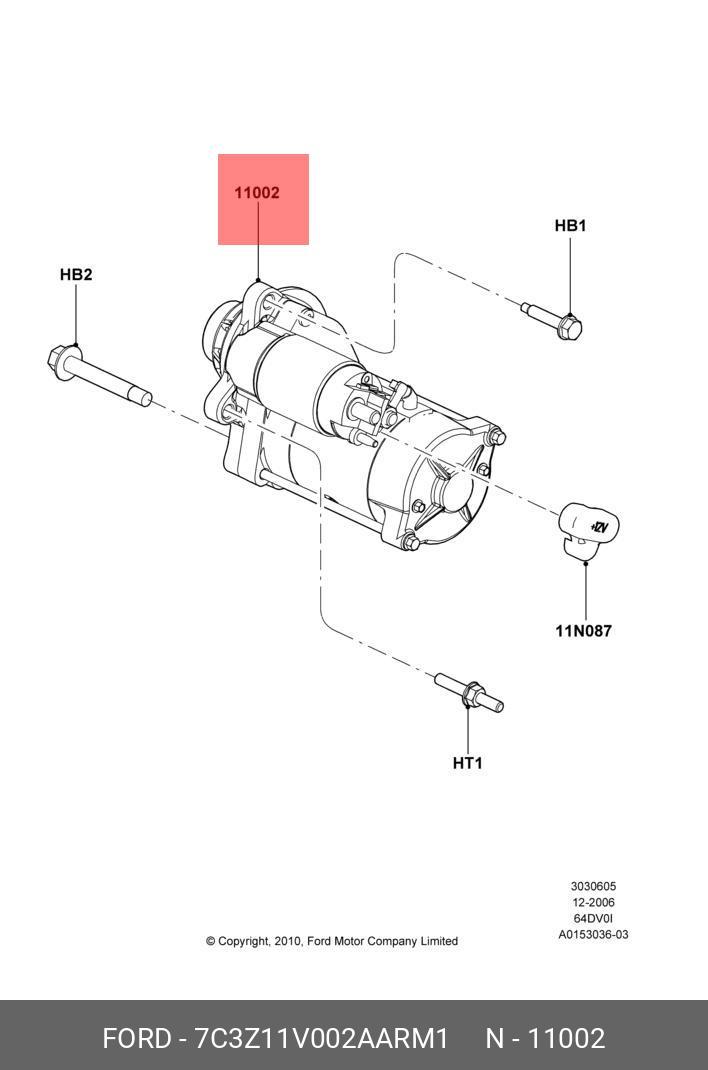 11002

HB1

HB2

+12V

11N087

HT1

3030605
12-2006
64DV0I
A0153036-03

© Copyright, 2010, Ford Motor Company Limited

FORD - 7C3Z11V002AARM1 N - 11002