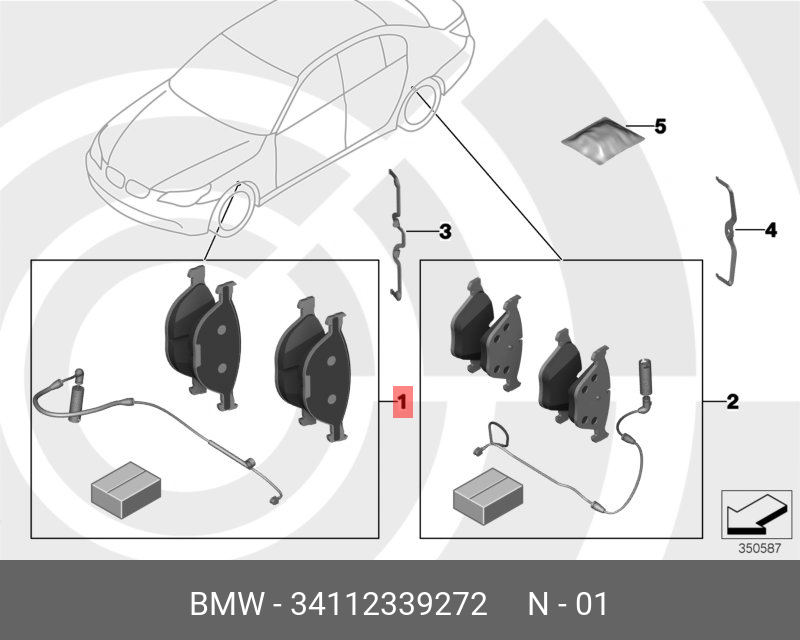 5

3

4

1

2

350587

BMW - 34112339272 N - 01