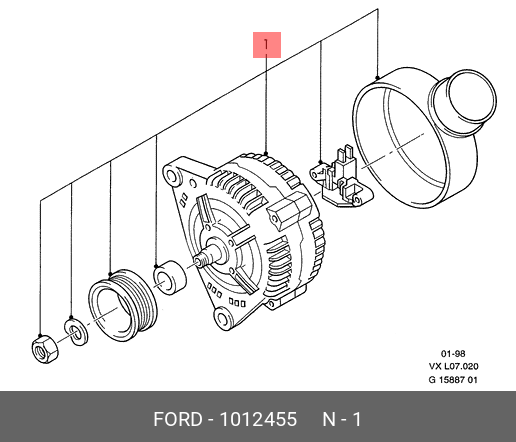 1

01-98
VX L07.020
G 15887 01

FORD - 1012455 N - 1