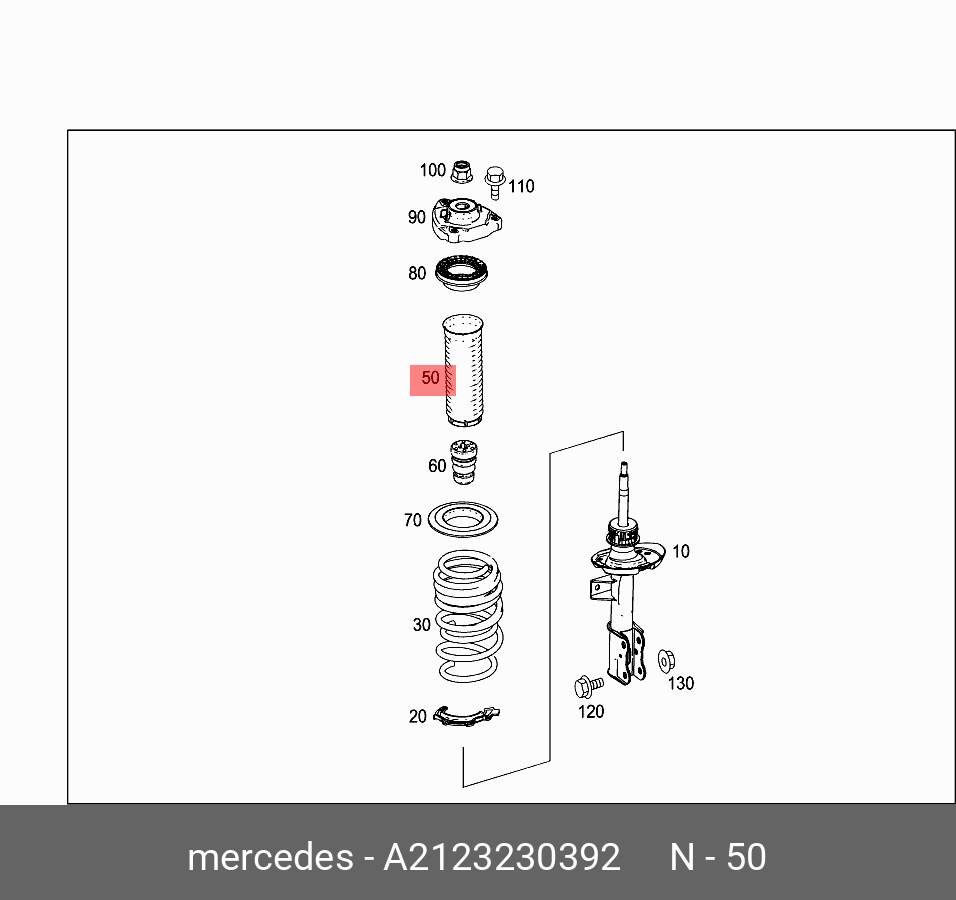 100
110
90
80
50
60
70
10
30
130
120
20

mercedes - A2123230392 N - 50