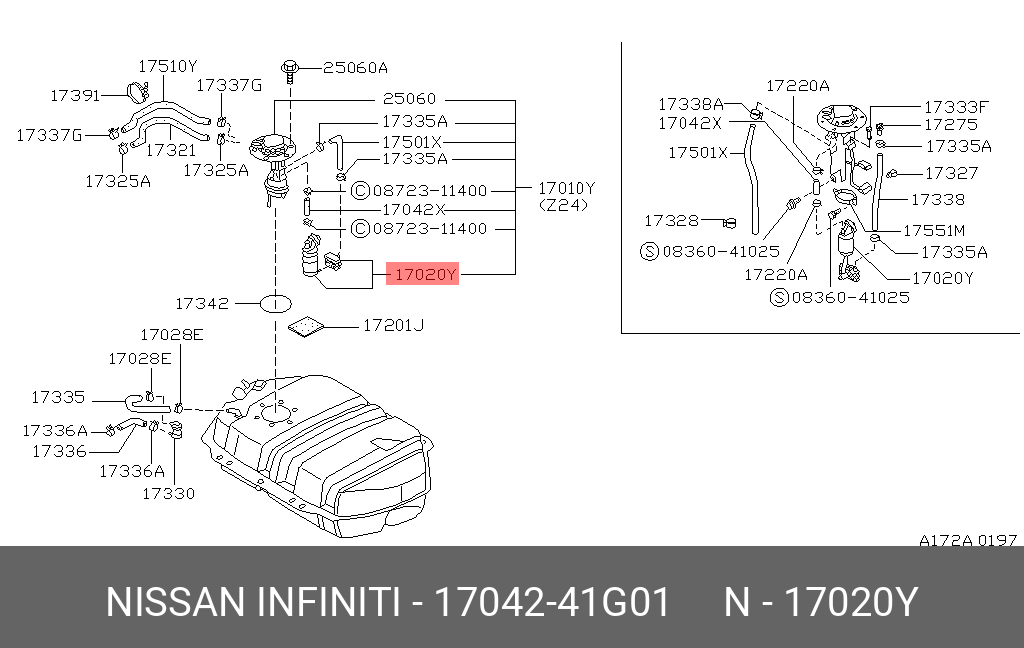 17510Y
17391
17337G
17337G
17321
17325A
17325A
25060A
25060
17335A
17501X
17335A
Ⓒ08723-11400
17042X
Ⓒ08723-11400
17010Y
(Z24)
17020Y
17342
17201J
17028E
17028E
17335
17336A
17336
17336A
17330

17220A
17338A
17042X
17501X
17328
Ⓢ08360-41025
17220A
Ⓢ08360-41025
17333F
17275
17335A
17327
17338
17551M
17335A
17020Y

A172A 0197

NISSAN INFINITI - 17042-41G01 N - 17020Y