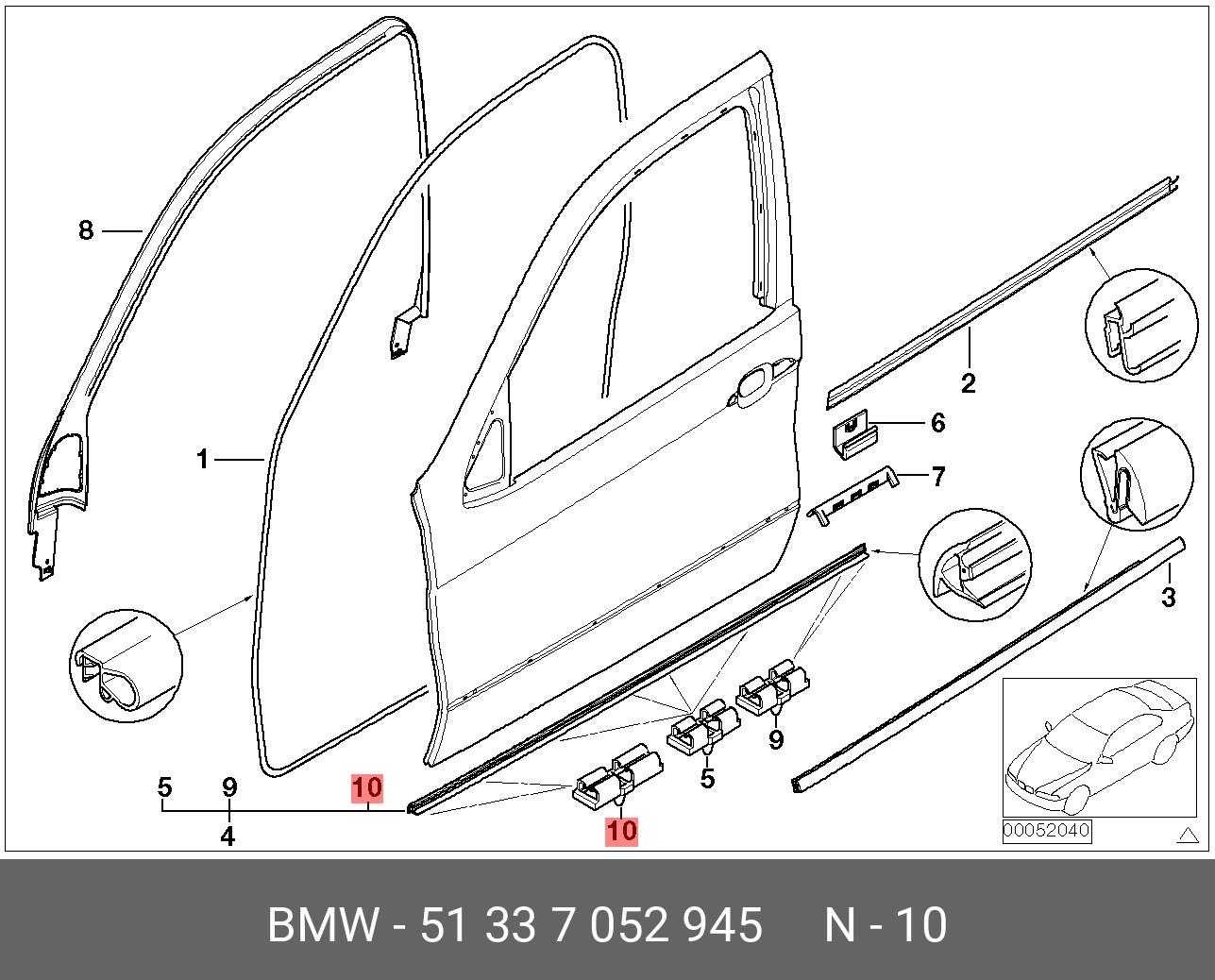 8
1
2
6
7
3
9
5
5
9
10
4
10
00052040
BMW - 51 33 7 052 945 N - 10