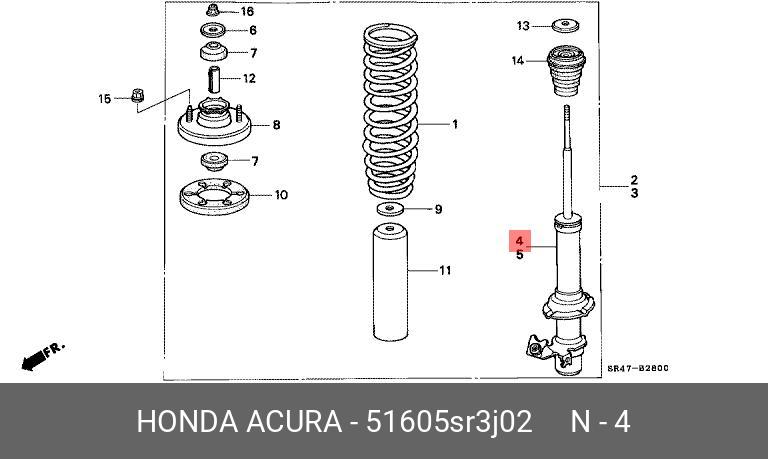 16
6
7
12
15
8
7
10
1
9
11
13
14
2
3
4
5
FR.
SR47-B2800

HONDA ACURA - 51605sr3j02 N - 4