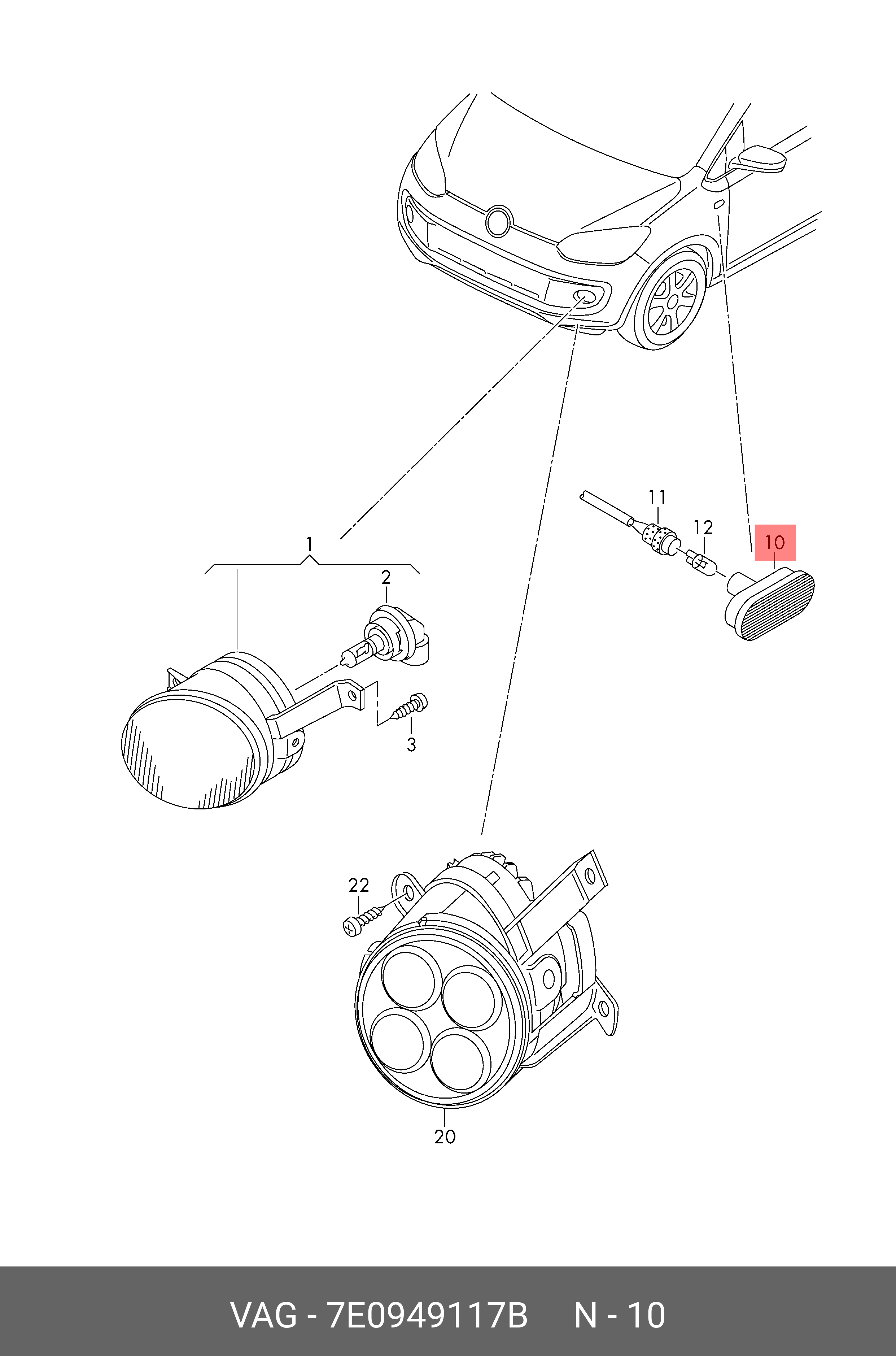 11
12
10
1
2
3
22
20
VAG - 7E0949117B N - 10