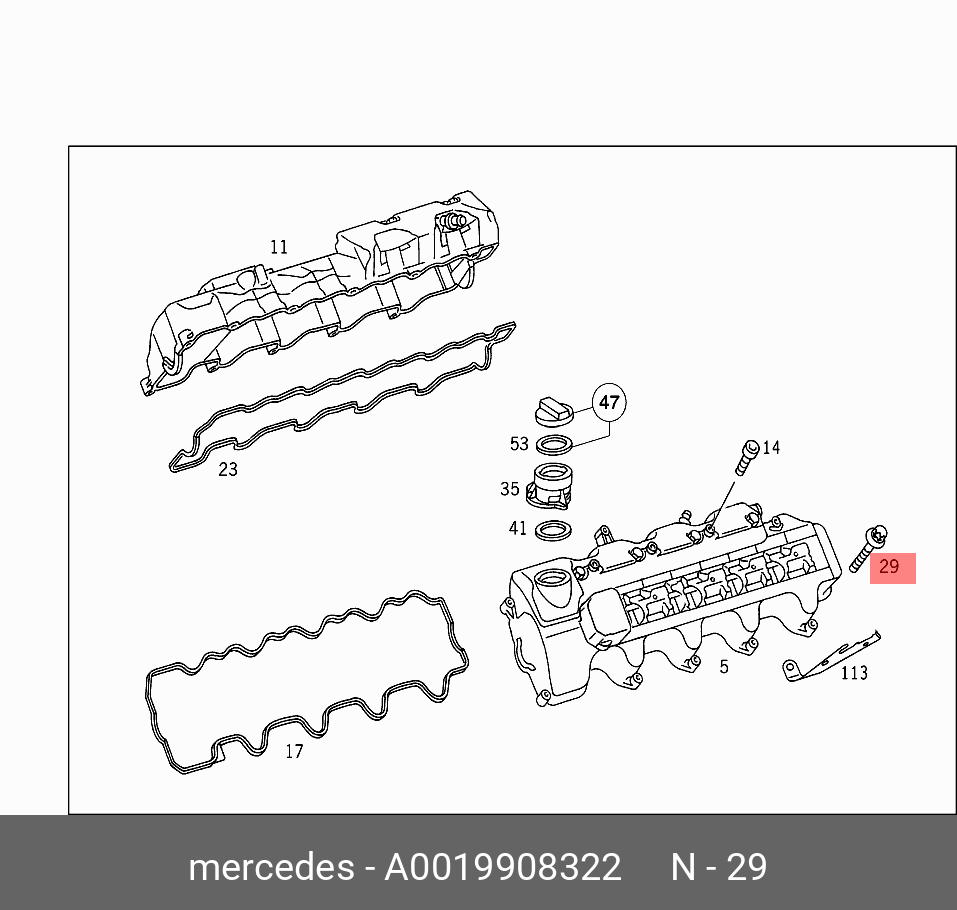 11

23

47

53

14

35

41

29

5

113

17

mercedes - A0019908322 N - 29