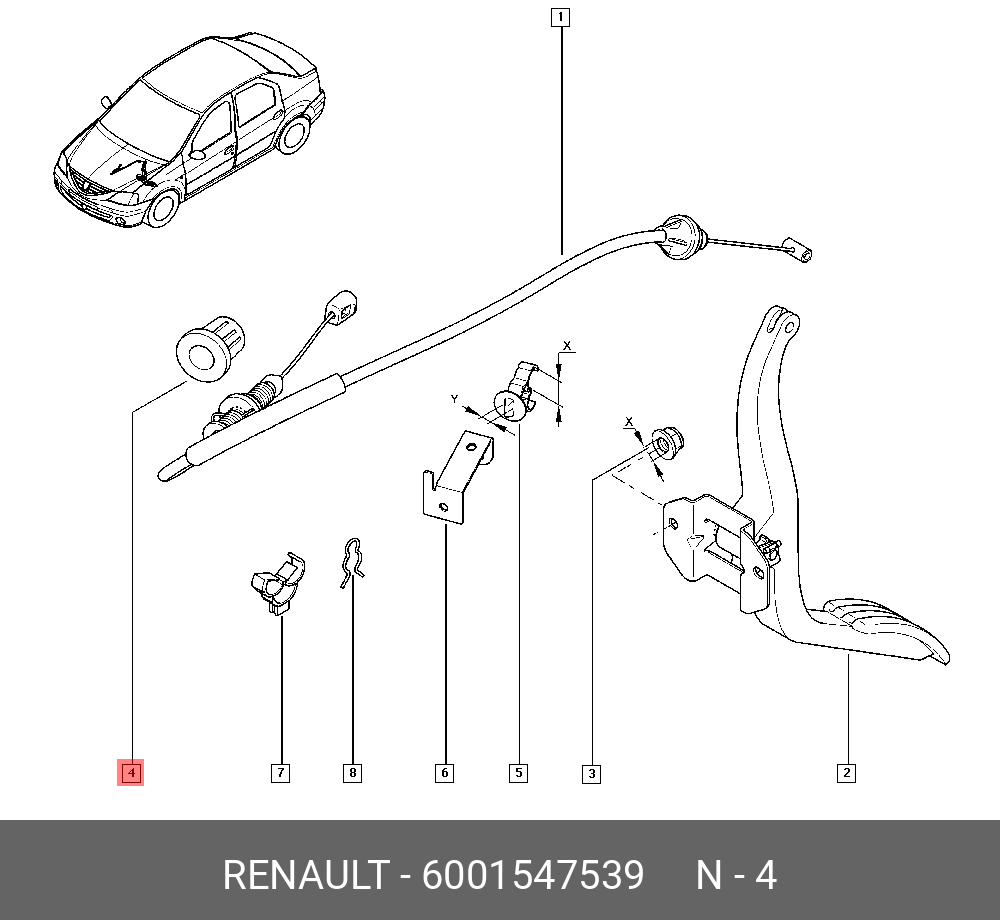 1
X
Y
X
4
7
8
6
5
3
2
RENAULT - 6001547539 N - 4