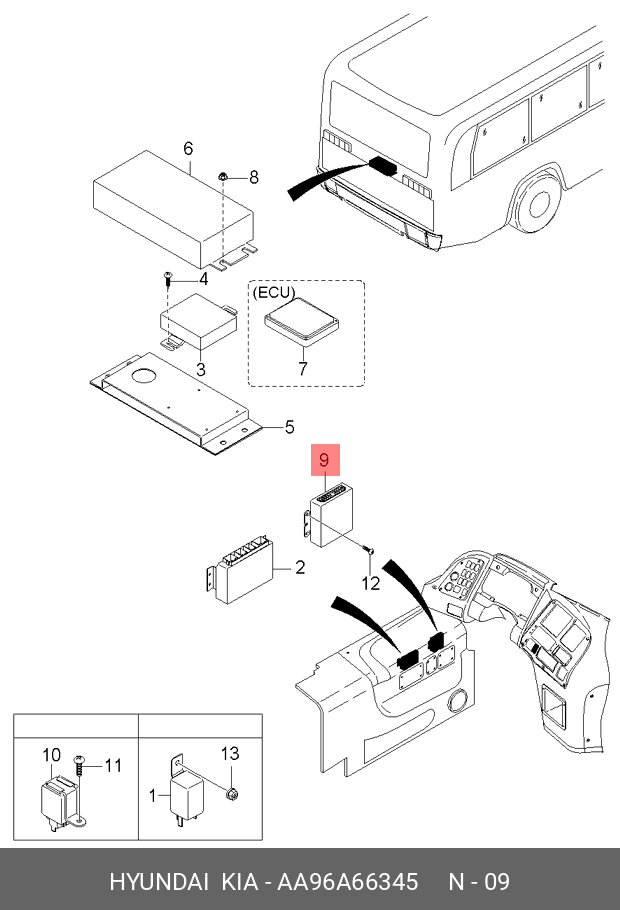 6
8
4
(ECU)
3
7
5
9
2
12
10
11
13
1
HYUNDAI KIA - AA96A66345 N - 09