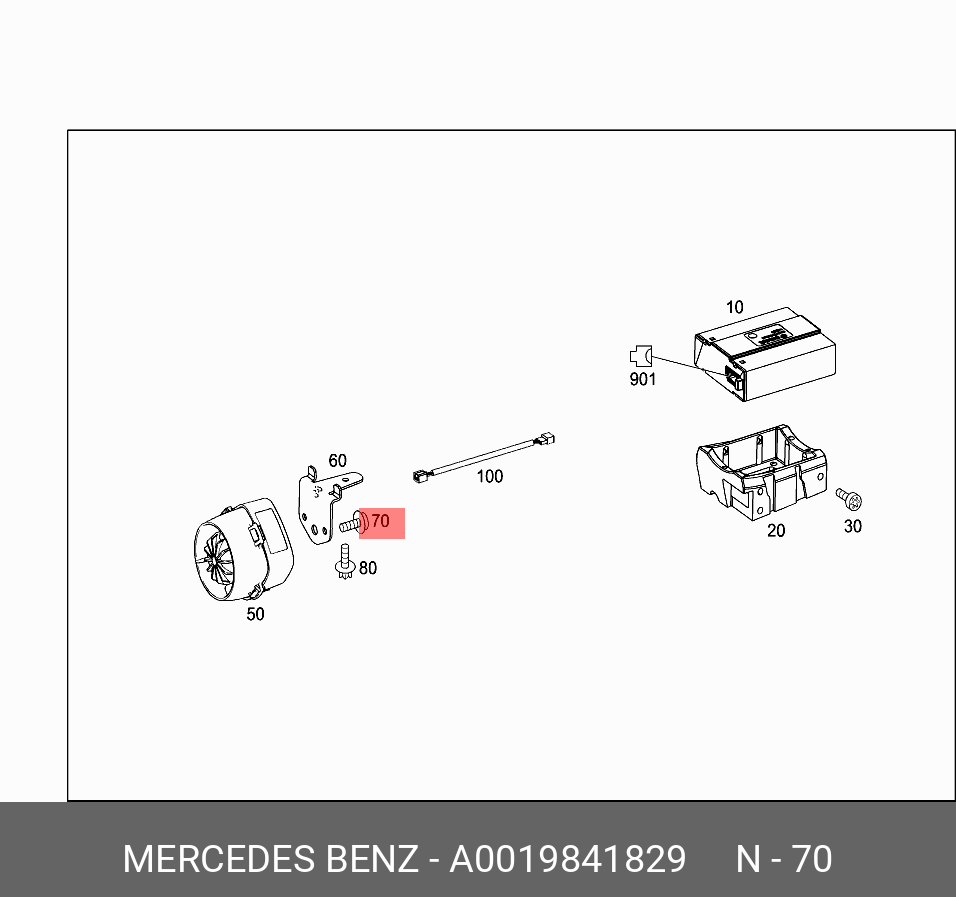 10

901

60

100

70

80

50

20

30

MERCEDES BENZ - A0019841829 N - 70