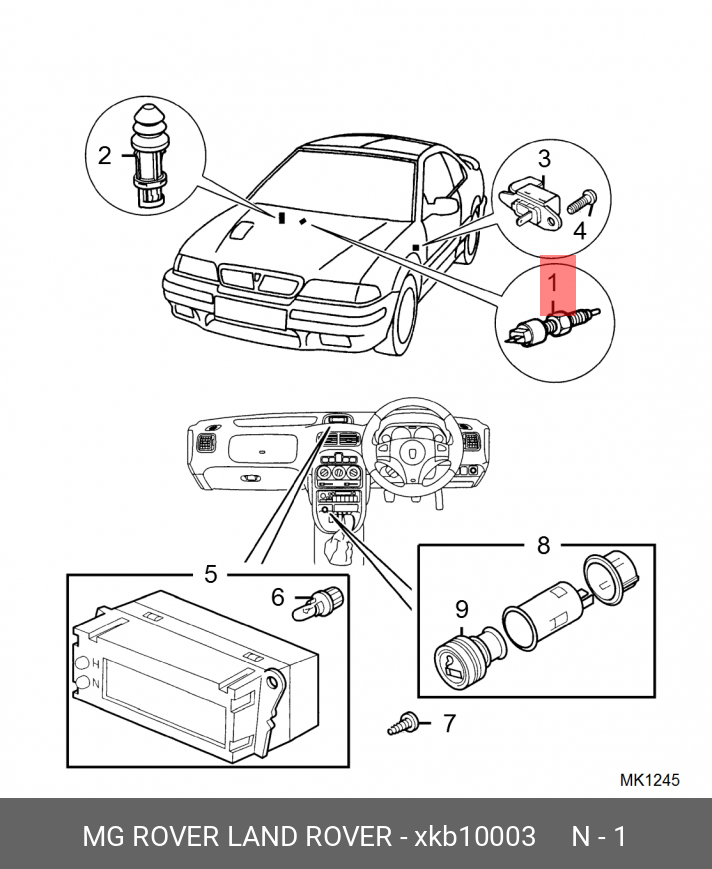 2
3
4
1
5
6
8
9
H
N
7
MK1245
MG ROVER LAND ROVER - xkb10003 N - 1