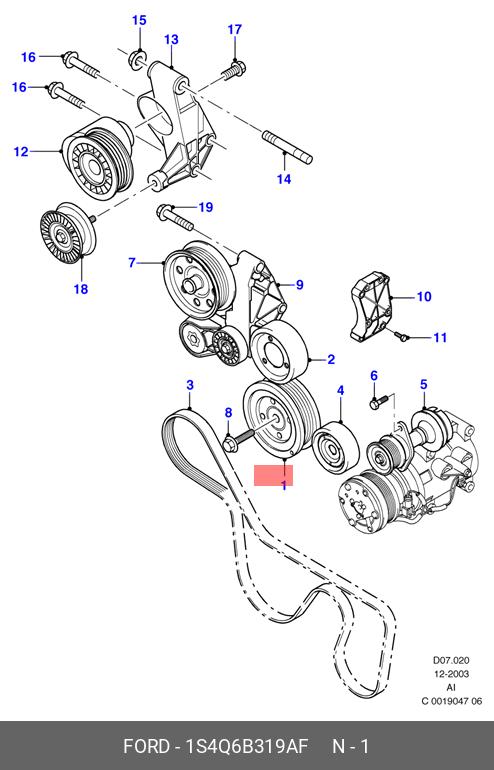 15
13
17
16
16
12
14
19
18
7
9
10
11
2
3
6
5
8
4
1

D07.020
12-2003
AI
C 0019047 06

FORD - 1S4Q6B319AF N - 1