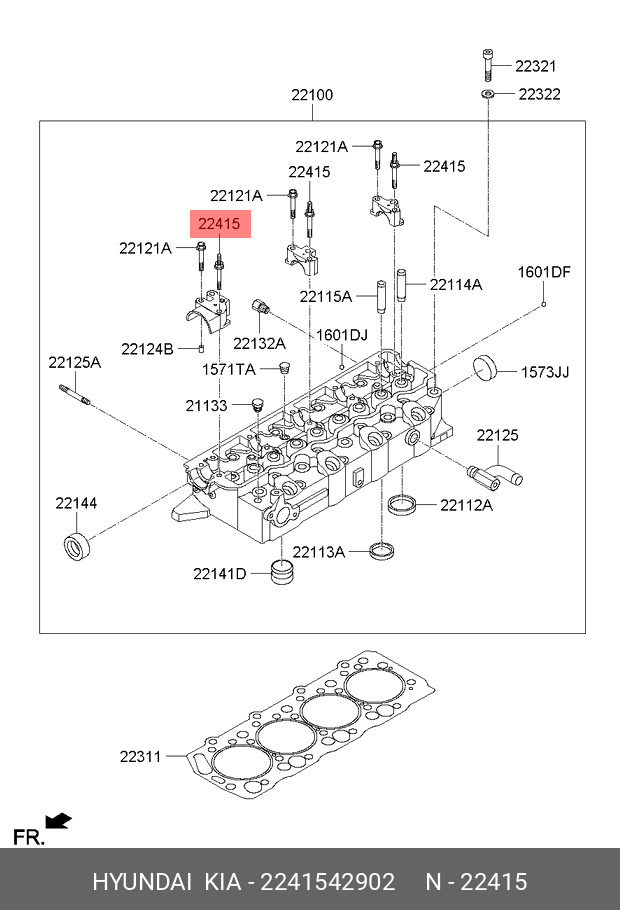 22321
22322
22100
22121A
22415
22415
22121A
22415
22121A
1601DF
22115A
22114A
22124B
22132A
1601DJ
22125A
1571TA
1573JJ
21133
22125
22144
22112A
22113A
22141D
22311
FR.
HYUNDAI KIA - 2241542902 N - 22415