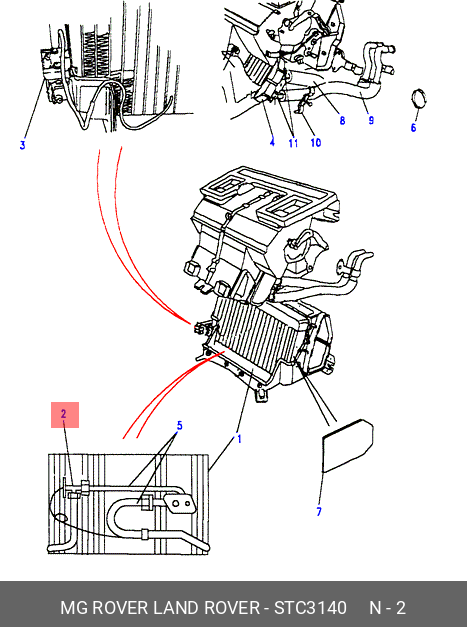 3

4 11 10 8 9 6

2

5

1

7

MG ROVER LAND ROVER - STC3140 N - 2